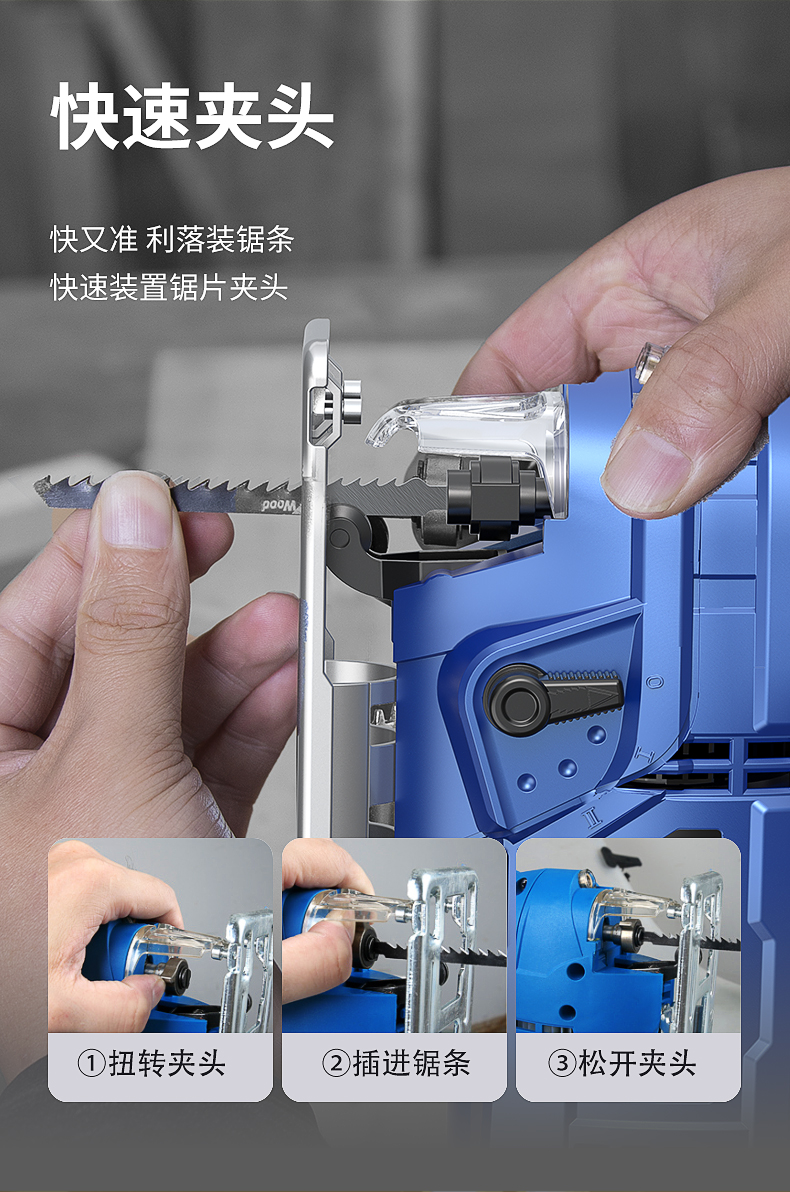 快速夹头

快又准 利落装锯条
快速装置锯片夹头

Wood

0
I
II

①扭转夹头

②插进锯条

③松开夹头