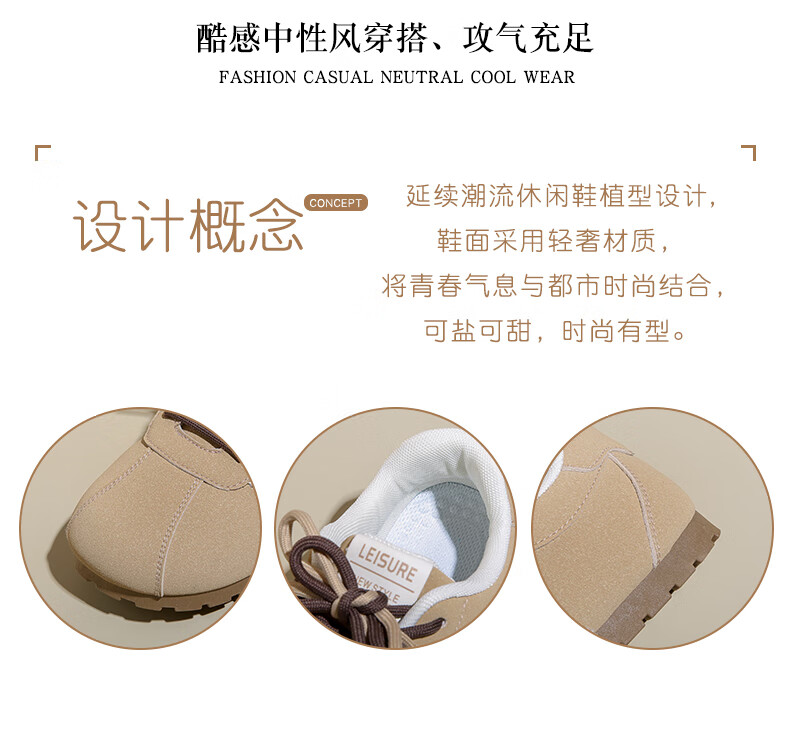 酷感中性风穿搭、攻气充足

FASHION CASUAL NEUTRAL COOL WEAR

设计概念 CONCEPT

延续潮流休闲鞋植型设计，
鞋面采用轻奢材质，
将青春气息与都市时尚结合，
可盐可甜，时尚有型。

LEISURE
NEW STYLE