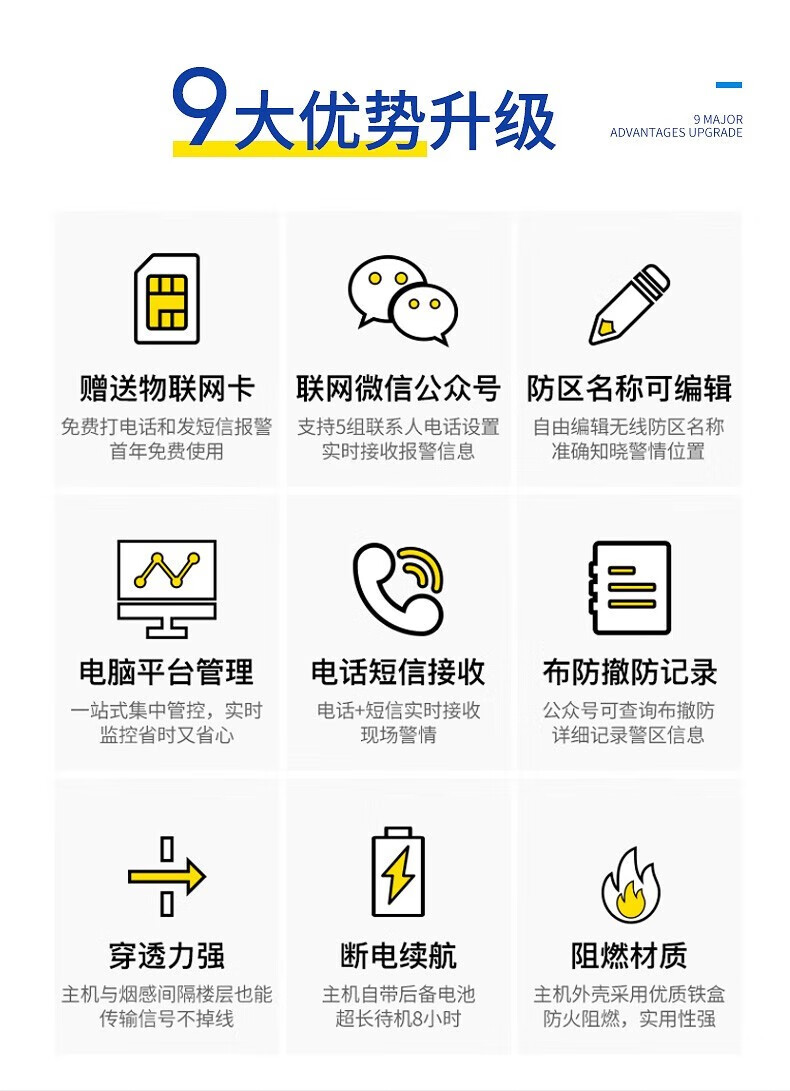 9大优势升级

9 MAJOR
ADVANTAGES UPGRADE

赠送物联网卡
免费打电话和发短信报警
首年免费使用

联网微信公众号
支持5组联系人电话设置
实时接收报警信息

防区名称可编辑
自由编辑无线防区名称
准确知晓警情位置

电脑平台管理
一站式集中管控，实时
监控省时又省心

电话短信接收
电话+短信实时接收
现场警情

布防撤防记录
公众号可查询布撤防
详细记录警区信息

穿透力强
主机与烟感间隔楼层也能
传输信号不掉线

断电续航
主机自带后备电池
超长待机8小时

阻燃材质
主机外壳采用优质铁盒
防火阻燃，实用性强