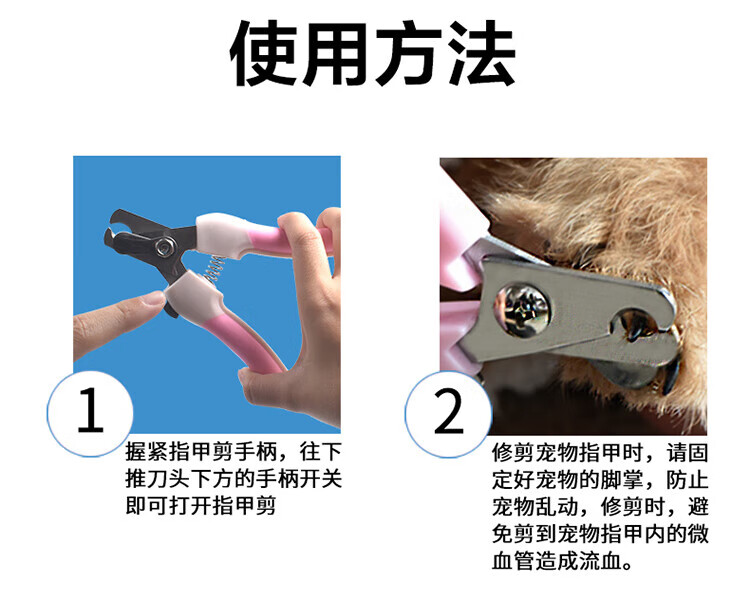 使用方法

1

握紧指甲剪手柄，往下推刀头下方的手柄开关即可打开指甲剪

2

修剪宠物指甲时，请固定好宠物的脚掌，防止宠物乱动，修剪时，避免剪到宠物指甲内的微血管造成流血。