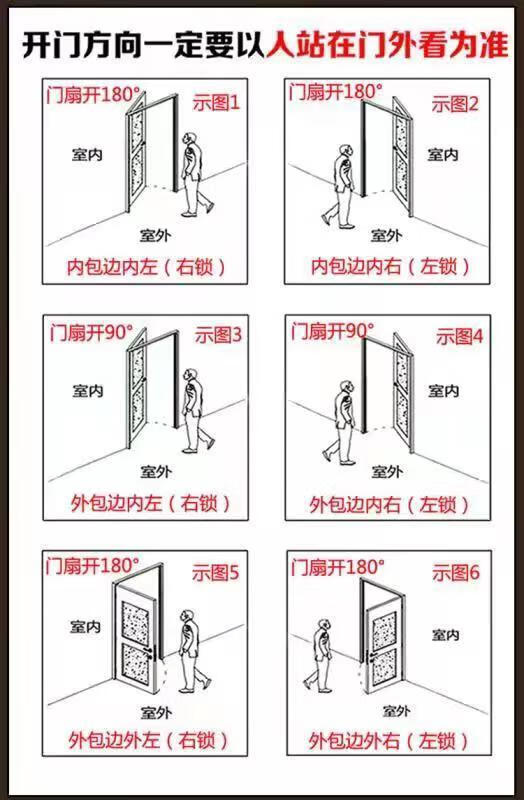 开门方向一定要以人站在门外看为准

门扇开180°
示图1
室内
室外
内包边内左（右锁）

门扇开180°
示图2
室内
室外
内包边内右（左锁）

门扇开90°
示图3
室内
室外
外包边内左（右锁）

门扇开90°
示图4
室内
室外
外包边内右（左锁）

门扇开180°
示图5
室内
室外
外包边外左（右锁）

门扇开180°
示图6
室内
室外
外包边外右（左锁）