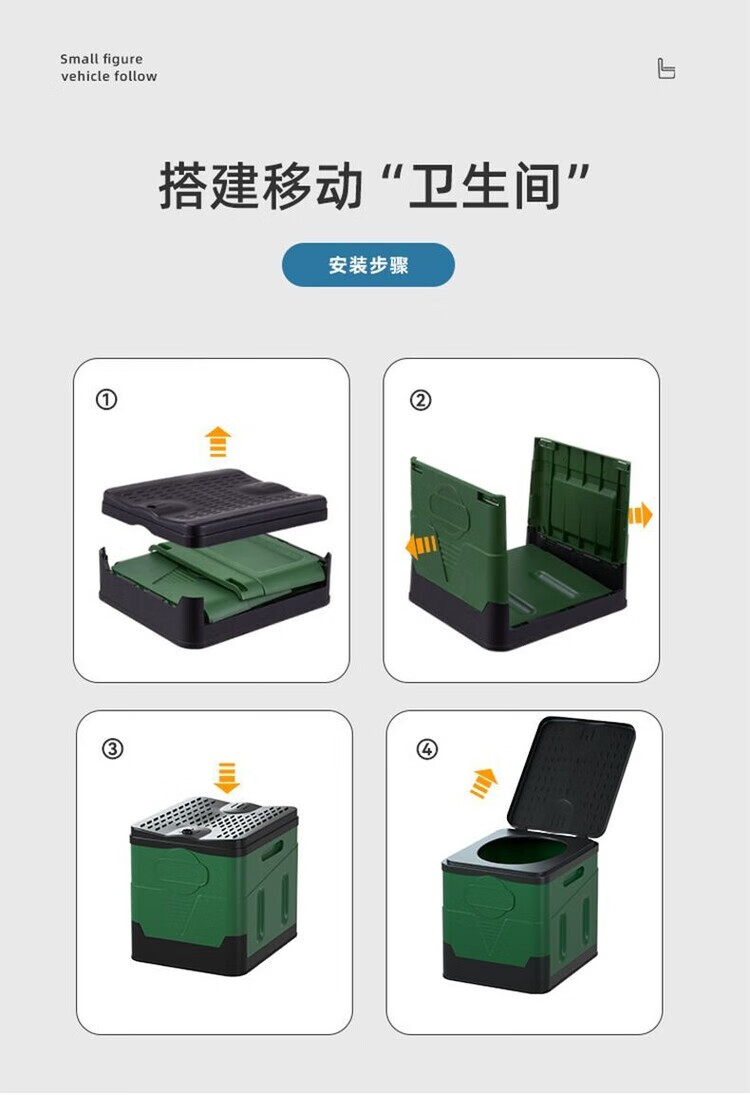 Small figure
vehicle follow

搭建移动“卫生间”

安装步骤

①

②

③

④