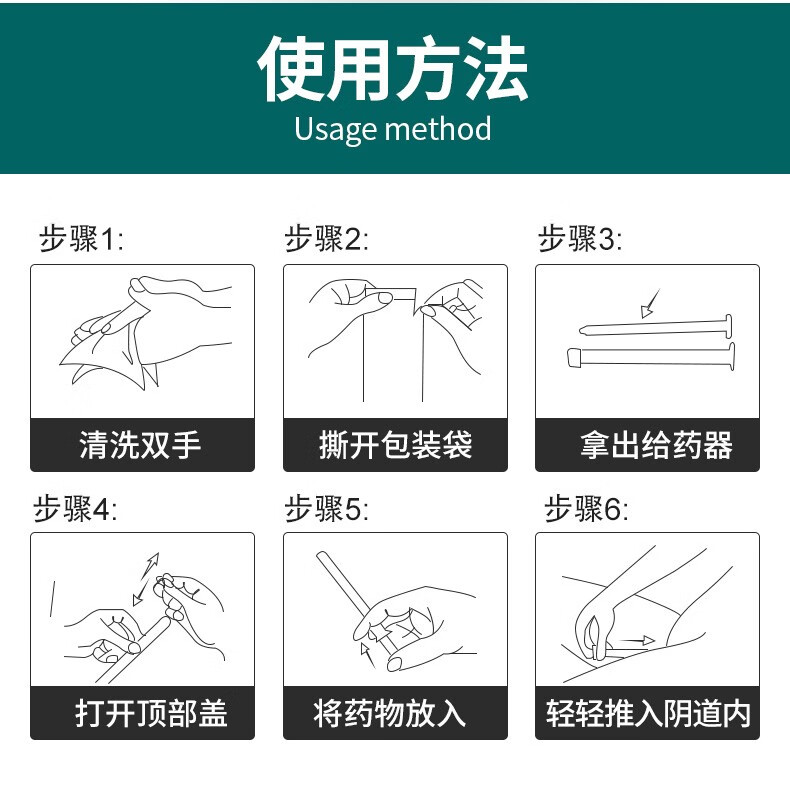 使用方法
Usage method

步骤1:
清洗双手

步骤2:
撕开包装袋

步骤3:
拿出给药器

步骤4:
打开顶部盖

步骤5:
将药物放入

步骤6:
轻轻推入阴道内