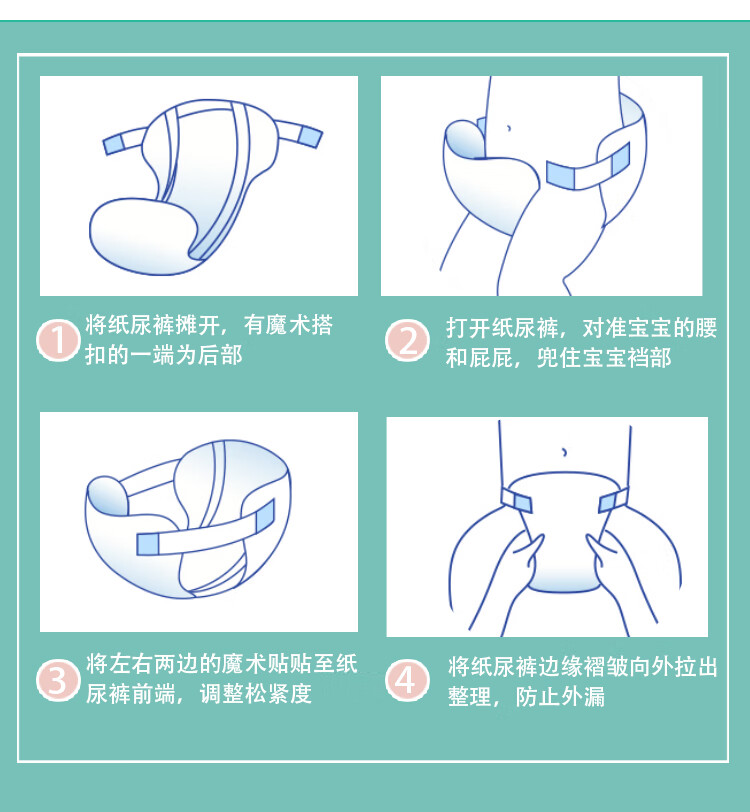 1 将纸尿裤摊开，有魔术搭扣的一端为后部

2 打开纸尿裤，对准宝宝的腰和屁屁，兜住宝宝裆部

3 将左右两边的魔术贴贴至纸尿裤前端，调整松紧度

4 将纸尿裤边缘褶皱向外拉出整理，防止外漏