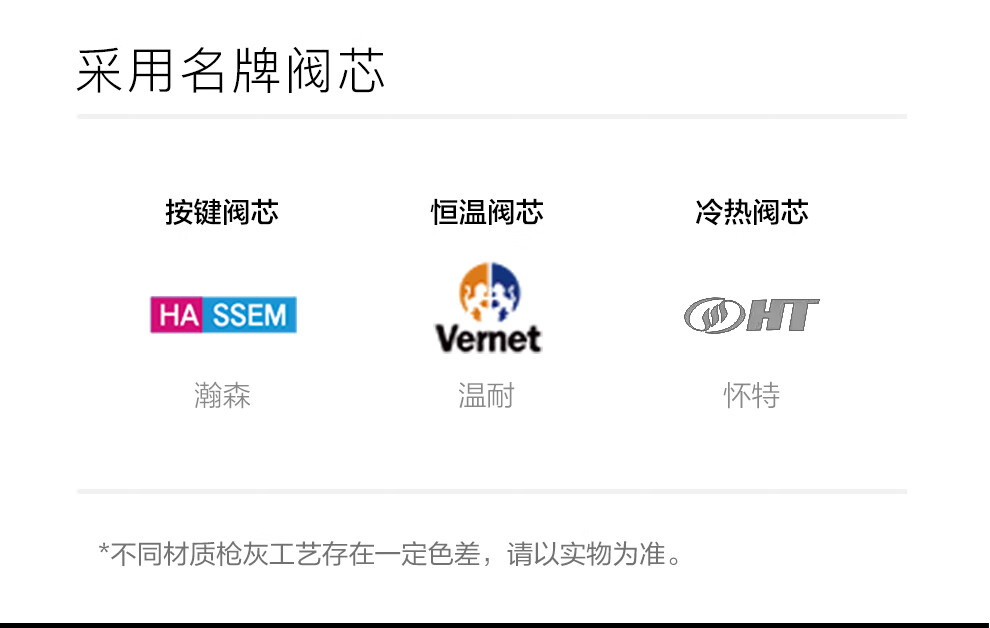 采用名牌阀芯

按键阀芯

HA SSEM

瀚森

恒温阀芯

Vernet

温耐

冷热阀芯

HT

怀特

*不同材质枪灰工艺存在一定色差，请以实物为准。