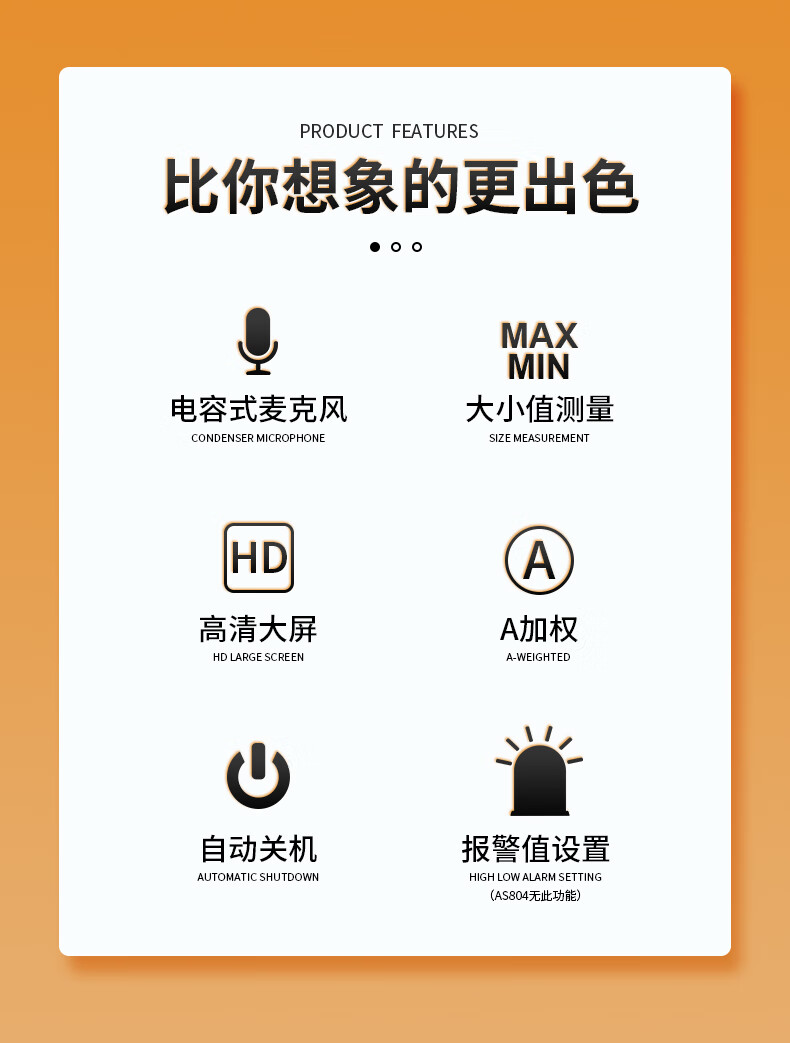 PRODUCT FEATURES

比你想象的更出色

电容式麦克风
CONDENSER MICROPHONE

MAX
MIN
大小值测量
SIZE MEASUREMENT

HD
高清大屏
HD LARGE SCREEN

A
A加权
A-WEIGHTED

自动关机
AUTOMATIC SHUTDOWN

报警值设置
HIGH LOW ALARM SETTING
(AS804无此功能)