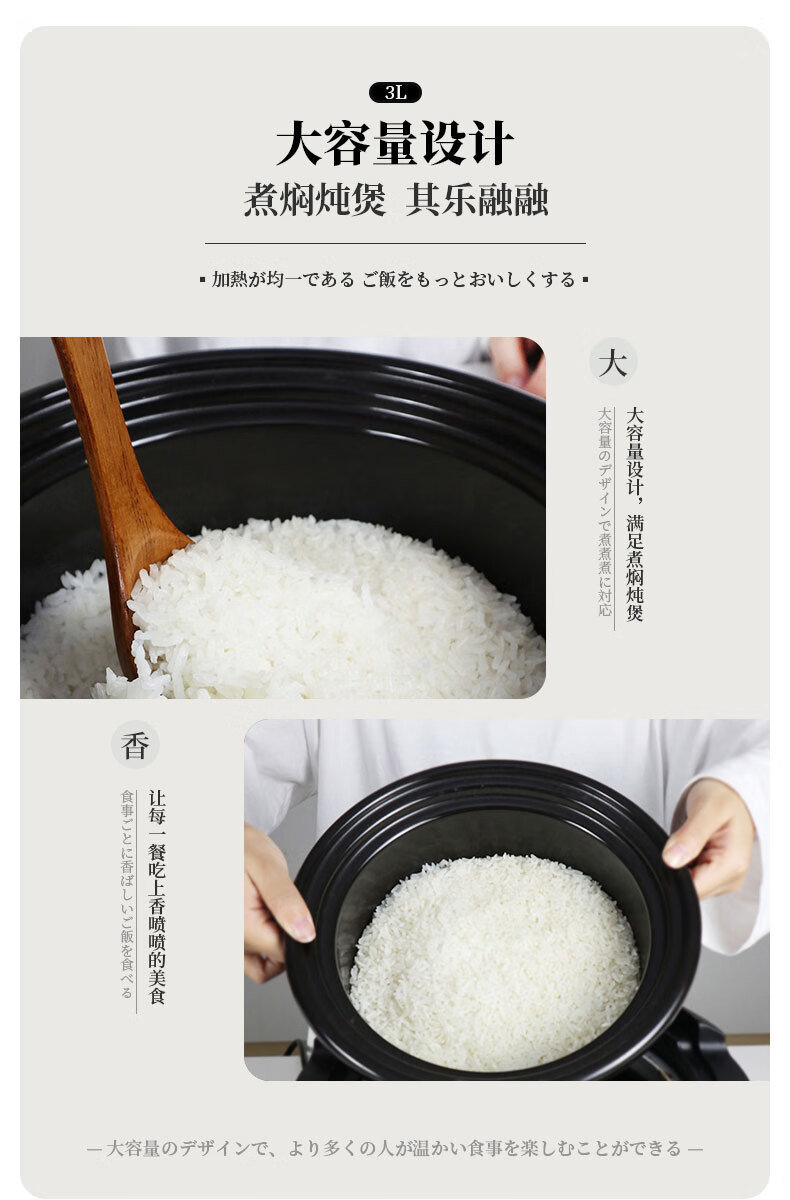 3L

大容量设计

煮焖炖煲 其乐融融

▪ 加熱が均一である ご飯をもっとおいしくする ▪

大

大容量设计，满足煮焖炖煲

大容量のデザインで煮煮煮に対応

香

让每一餐吃上香喷喷的美食

食事ごとに香ばしいご飯を食べる

— 大容量のデザインで、より多くの人が温かい食事を楽しむことができる —