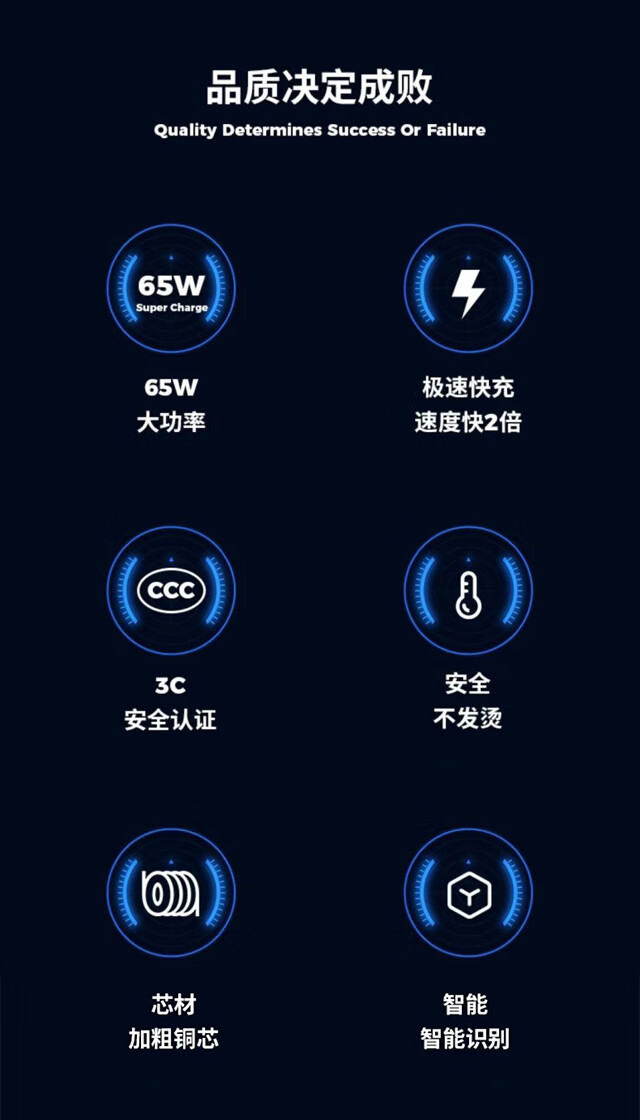 品质决定成败
Quality Determines Success Or Failure

65W
Super Charge

65W
大功率

极速快充
速度快2倍

CCC

3C
安全认证

安全
不发烫

芯材
加粗铜芯

智能
智能识别