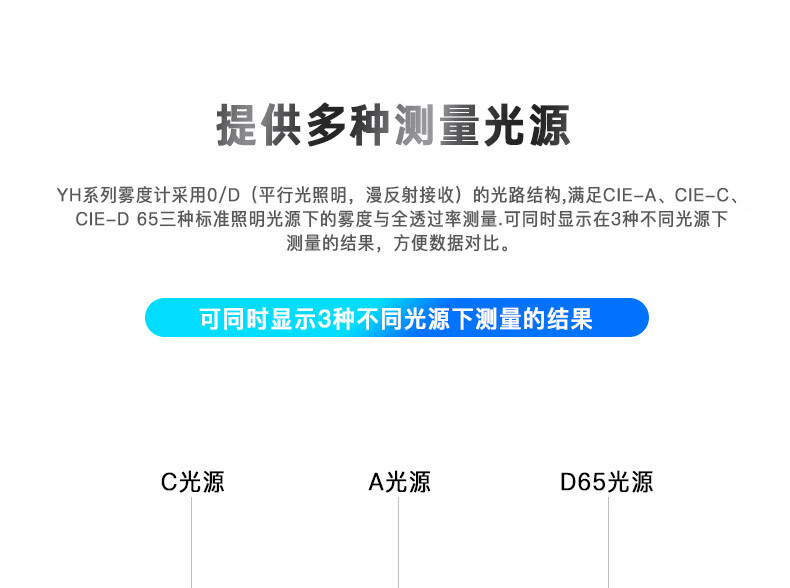 提供多种测量光源

YH系列雾度计采用0/D（平行光照明，漫反射接收）的光路结构,满足CIE-A、CIE-C、CIE-D 65三种标准照明光源下的雾度与全透过率测量.可同时显示在3种不同光源下测量的结果，方便数据对比。

可同时显示3种不同光源下测量的结果

C光源 A光源 D65光源