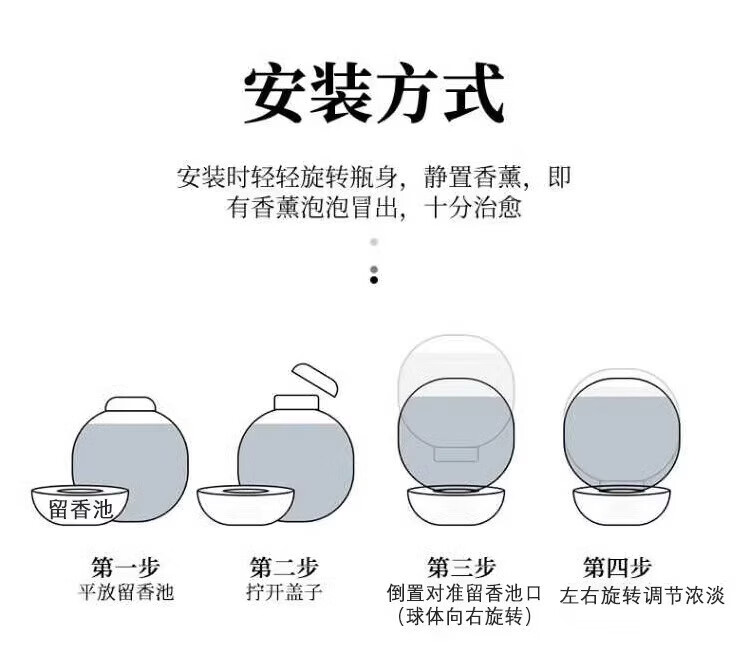 安装方式

安装时轻轻旋转瓶身，静置香薰，即有香薰泡泡冒出，十分治愈

留香池

第一步
平放留香池

第二步
拧开盖子

第三步
倒置对准留香池口
（球体向右旋转）

第四步
左右旋转调节浓淡