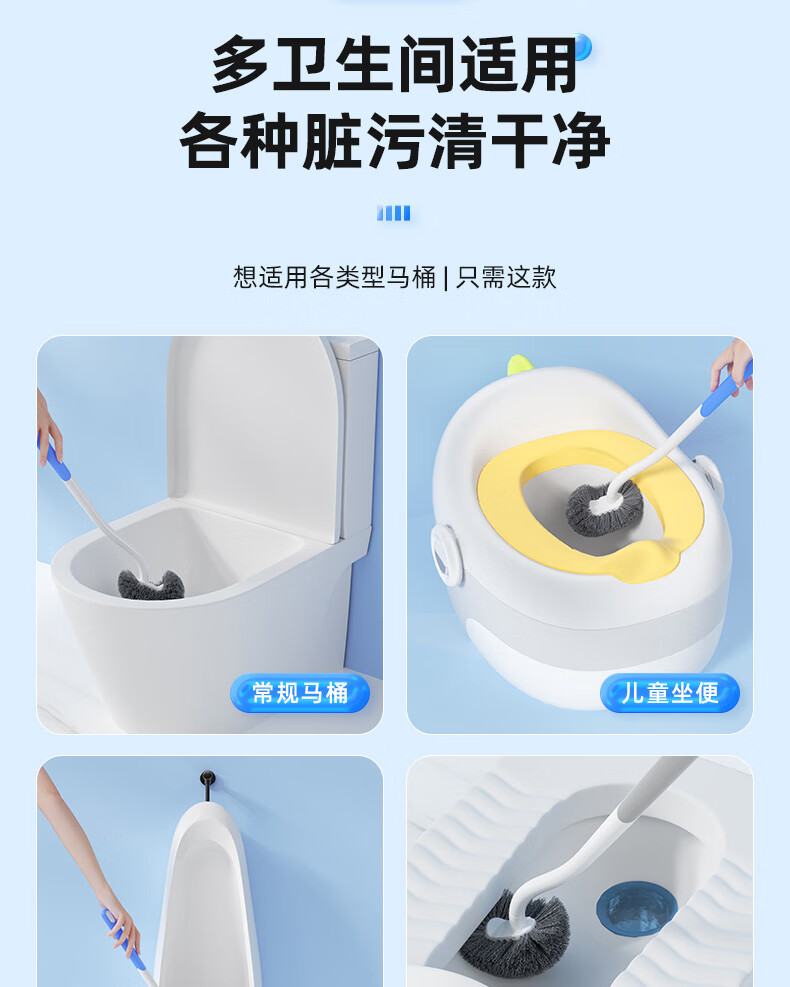 多卫生间适用
各种脏污清干净

想适用各类型马桶 | 只需这款

常规马桶

儿童坐便