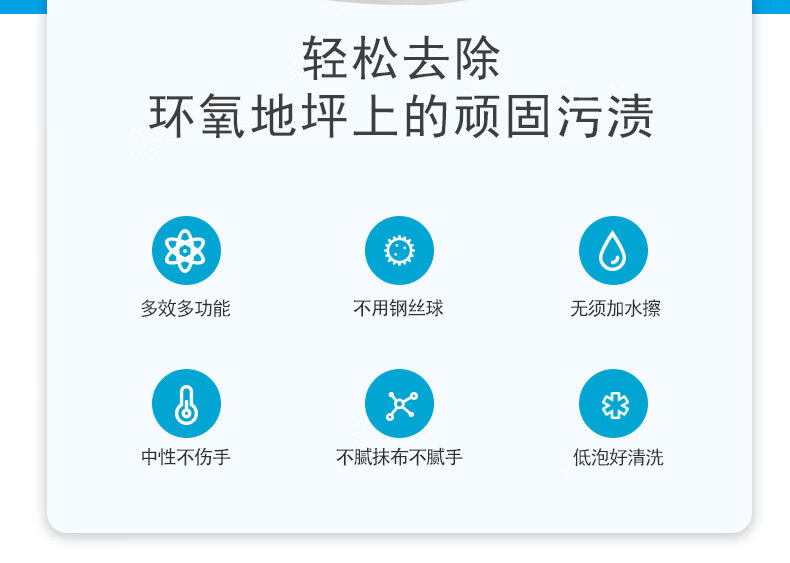 轻松去除
环氧地坪上的顽固污渍

多效多功能

不用钢丝球

无须加水擦

中性不伤手

不腻抹布不腻手

低泡好清洗