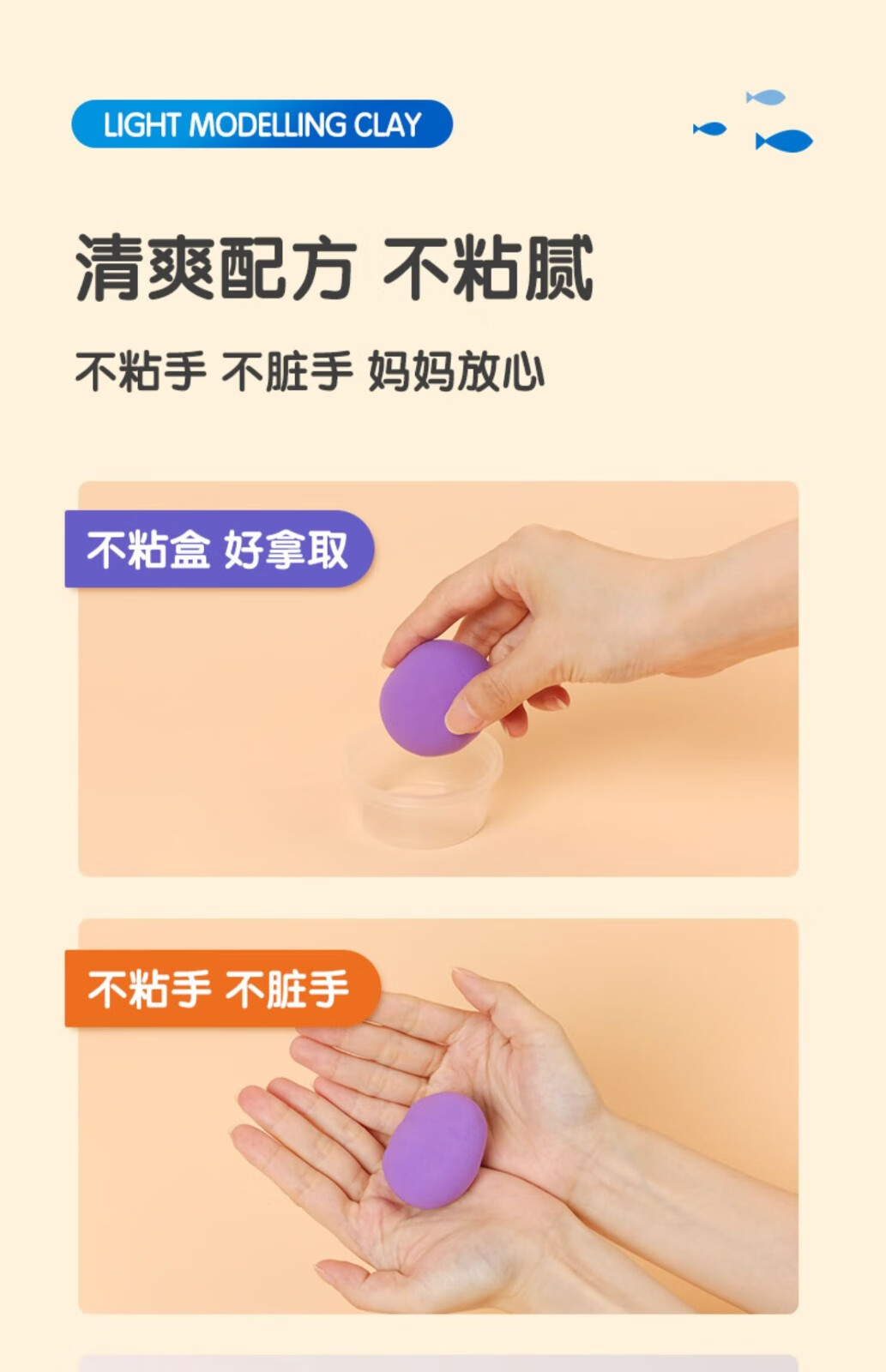 LIGHT MODELLING CLAY

清爽配方 不粘腻

不粘手 不脏手 妈妈放心

不粘盒 好拿取

不粘手 不脏手