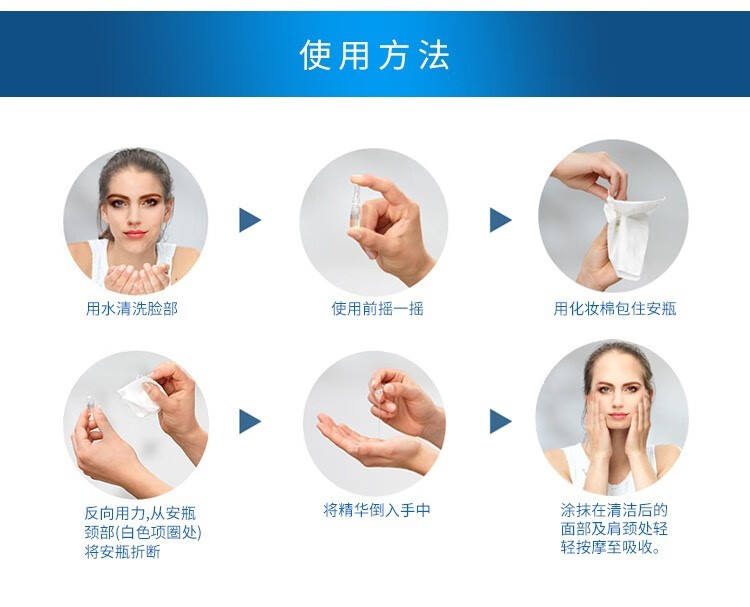 使用方法

用水清洗脸部

使用前摇一摇

用化妆棉包住安瓶

反向用力,从安瓶颈部(白色项圈处)将安瓶折断

将精华倒入手中

涂抹在清洁后的面部及肩颈处轻轻按摩至吸收。