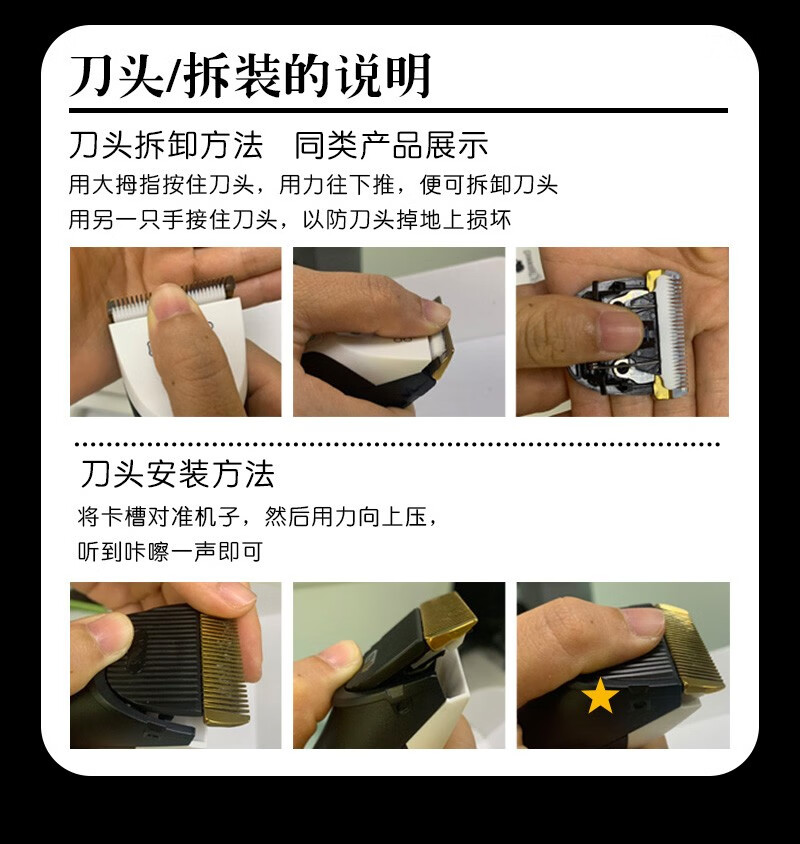 刀头/拆装的说明

刀头拆卸方法　同类产品展示

用大拇指按住刀头，用力往下推，便可拆卸刀头
用另一只手接住刀头，以防刀头掉地上损坏

刀头安装方法

将卡槽对准机子，然后用力向上压，
听到咔嚓一声即可