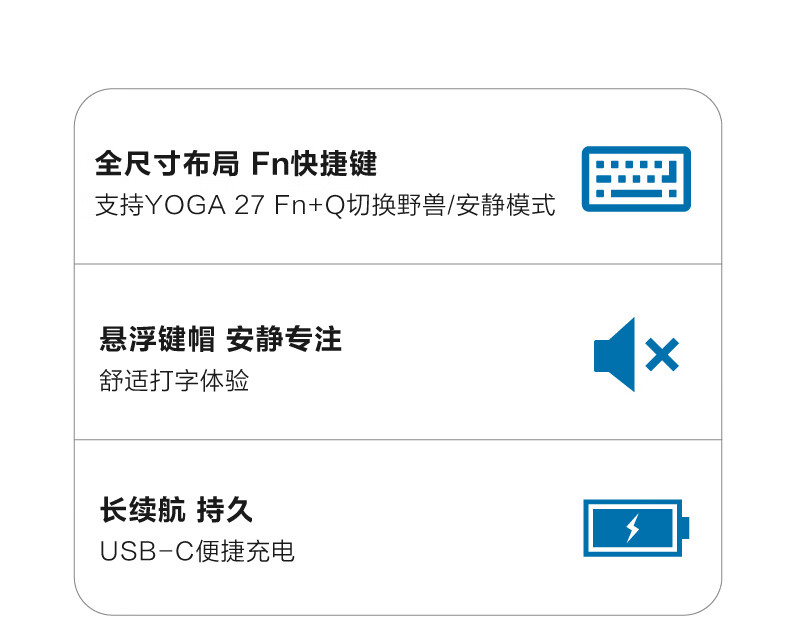 全尺寸布局 Fn快捷键
支持YOGA 27 Fn+Q切换野兽/安静模式

悬浮键帽 安静专注
舒适打字体验

长续航 持久
USB-C便捷充电