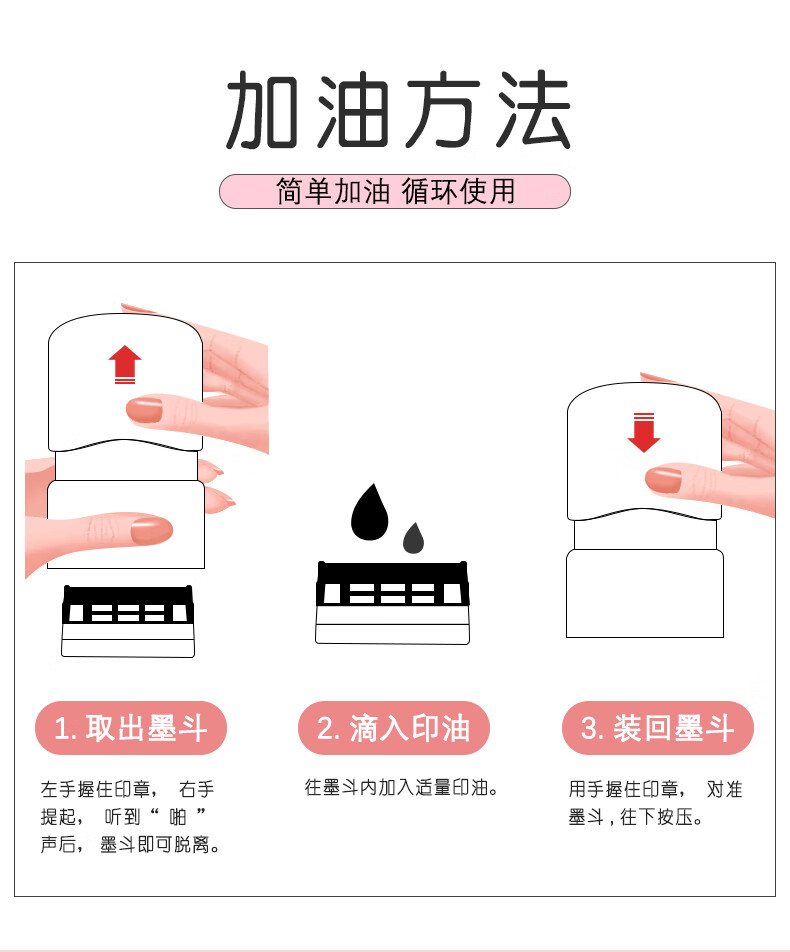 加油方法

简单加油 循环使用

1. 取出墨斗

左手握住印章， 右手提起， 听到“ 啪 ”声后， 墨斗即可脱离。

2. 滴入印油

往墨斗内加入适量印油。

3. 装回墨斗

用手握住印章， 对准墨斗，往下按压。