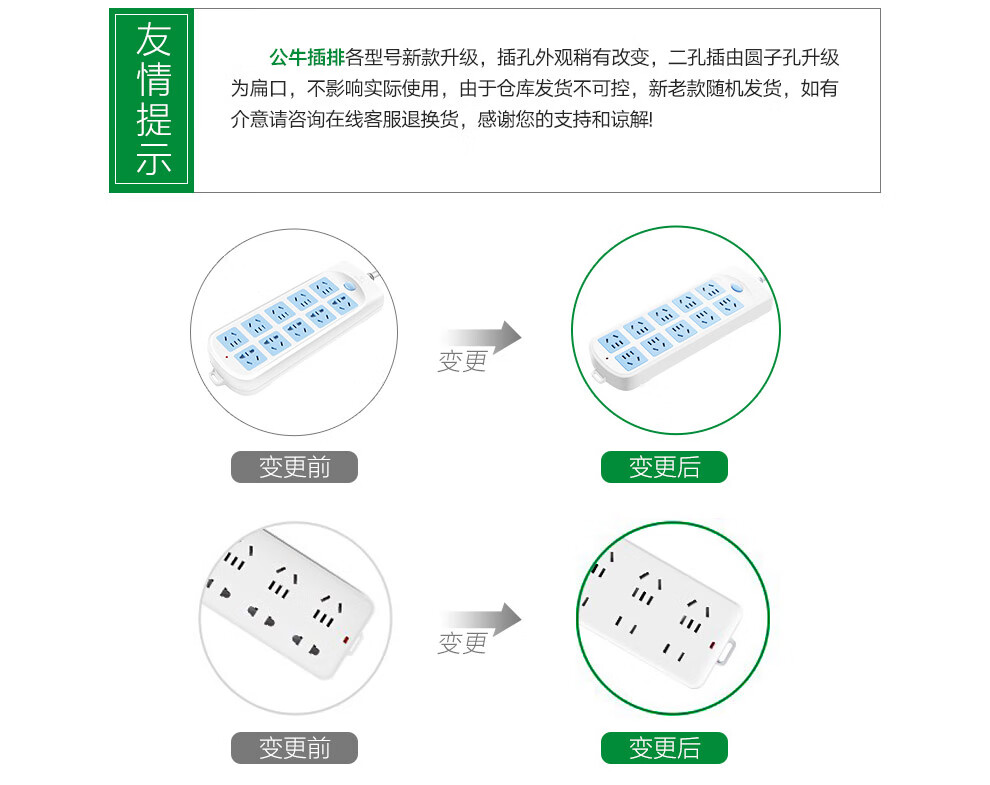 友情提示

公牛插排各型号新款升级，插孔外观稍有改变，二孔插由圆子孔升级为扁口，不影响实际使用，由于仓库发货不可控，新老款随机发货，如有介意请咨询在线客服退换货，感谢您的支持和谅解!

变更

变更前

变更后

变更

变更前

变更后