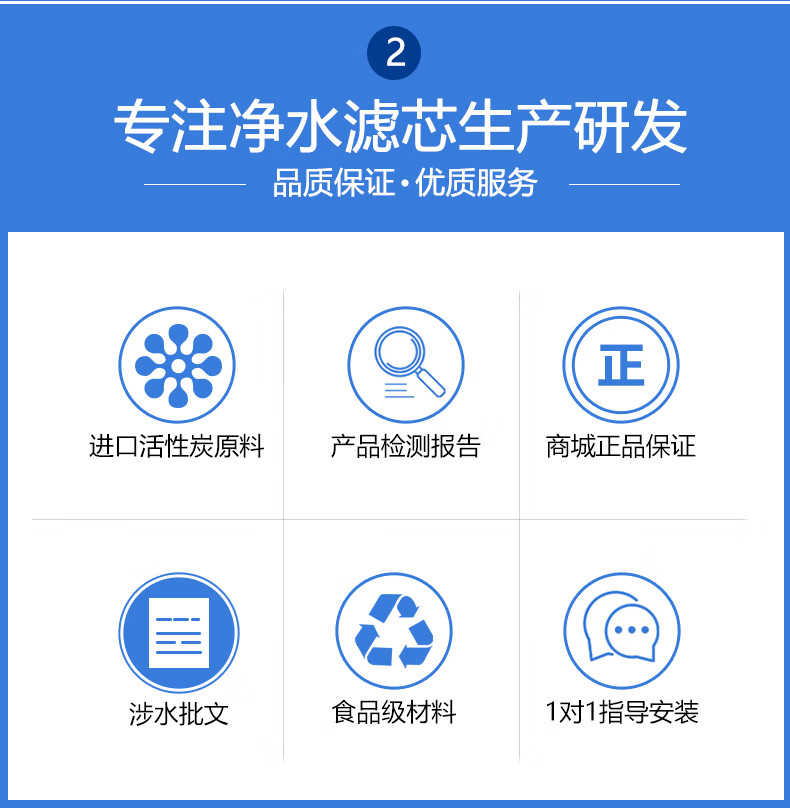 2

专注净水滤芯生产研发

品质保证·优质服务

正

进口活性炭原料

产品检测报告

商城正品保证

涉水批文

食品级材料

1对1指导安装