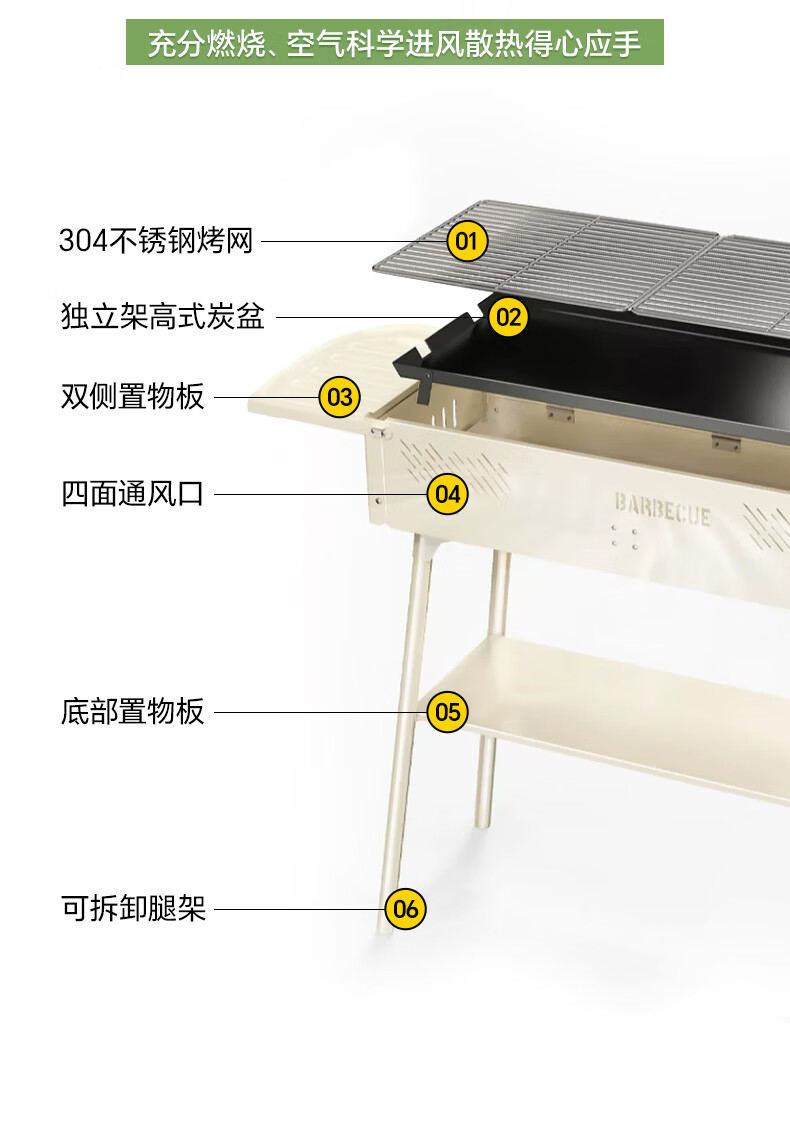 充分燃烧、空气科学进风散热得心应手

304不锈钢烤网 01

独立架高式炭盆 02

双侧置物板 03

四面通风口 04

BARBECUE

底部置物板 05

可拆卸腿架 06