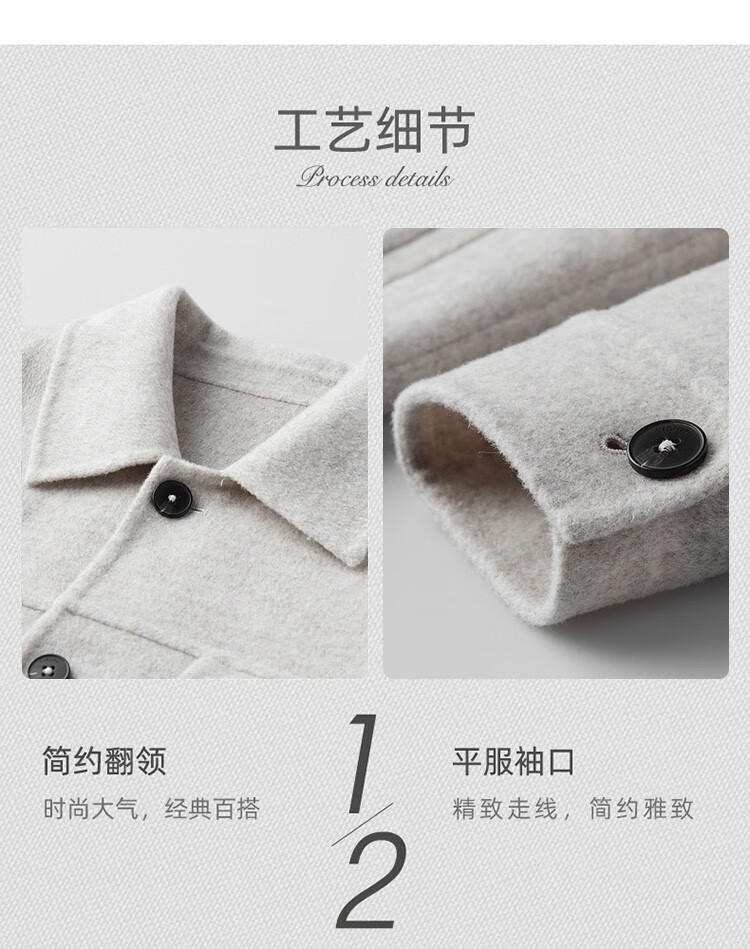 工艺细节
Process details

简约翻领
时尚大气，经典百搭

1/2

平服袖口
精致走线，简约雅致