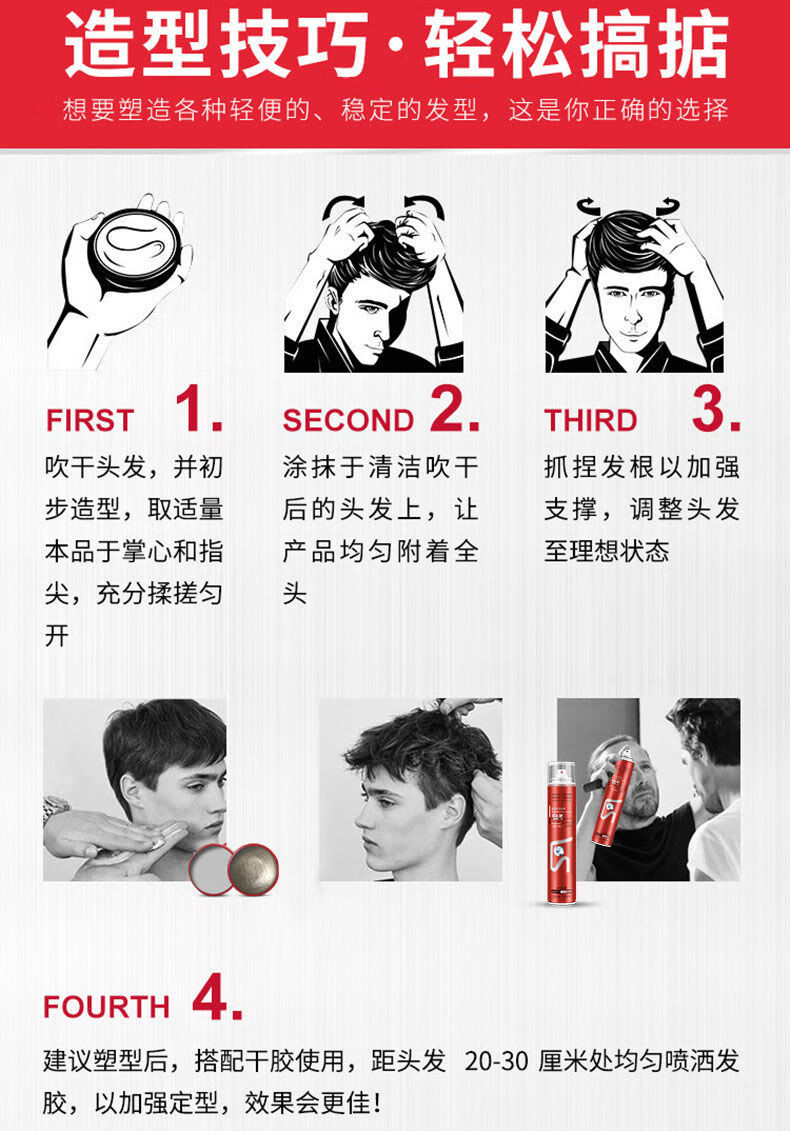 造型技巧·轻松搞掂

想要塑造各种轻便的、稳定的发型，这是你正确的选择

FIRST 1.

吹干头发，并初步造型，取适量本品于掌心和指尖，充分揉搓匀开

SECOND 2.

涂抹于清洁吹干后的头发上，让产品均匀附着全头

THIRD 3.

抓捏发根以加强支撑，调整头发至理想状态

FOURTH 4.

建议塑型后，搭配干胶使用，距头发 20-30 厘米处均匀喷洒发胶，以加强定型，效果会更佳！