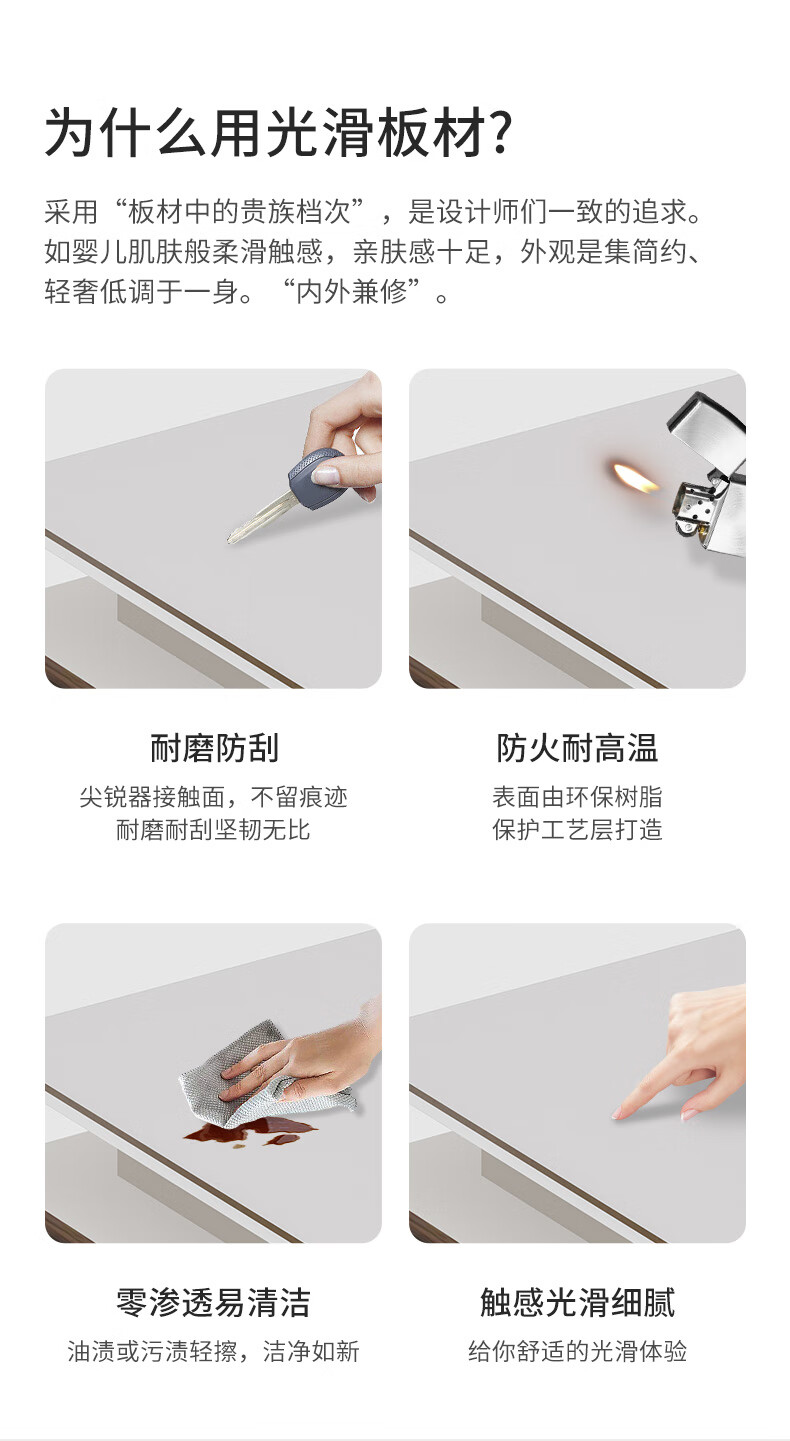 为什么用光滑板材?

采用“板材中的贵族档次”，是设计师们一致的追求。如婴儿肌肤般柔滑触感，亲肤感十足，外观是集简约、轻奢低调于一身。“内外兼修”。

耐磨防刮

尖锐器接触面，不留痕迹
耐磨耐刮坚韧无比

防火耐高温

表面由环保树脂
保护工艺层打造

零渗透易清洁

油渍或污渍轻擦，洁净如新

触感光滑细腻

给你舒适的光滑体验