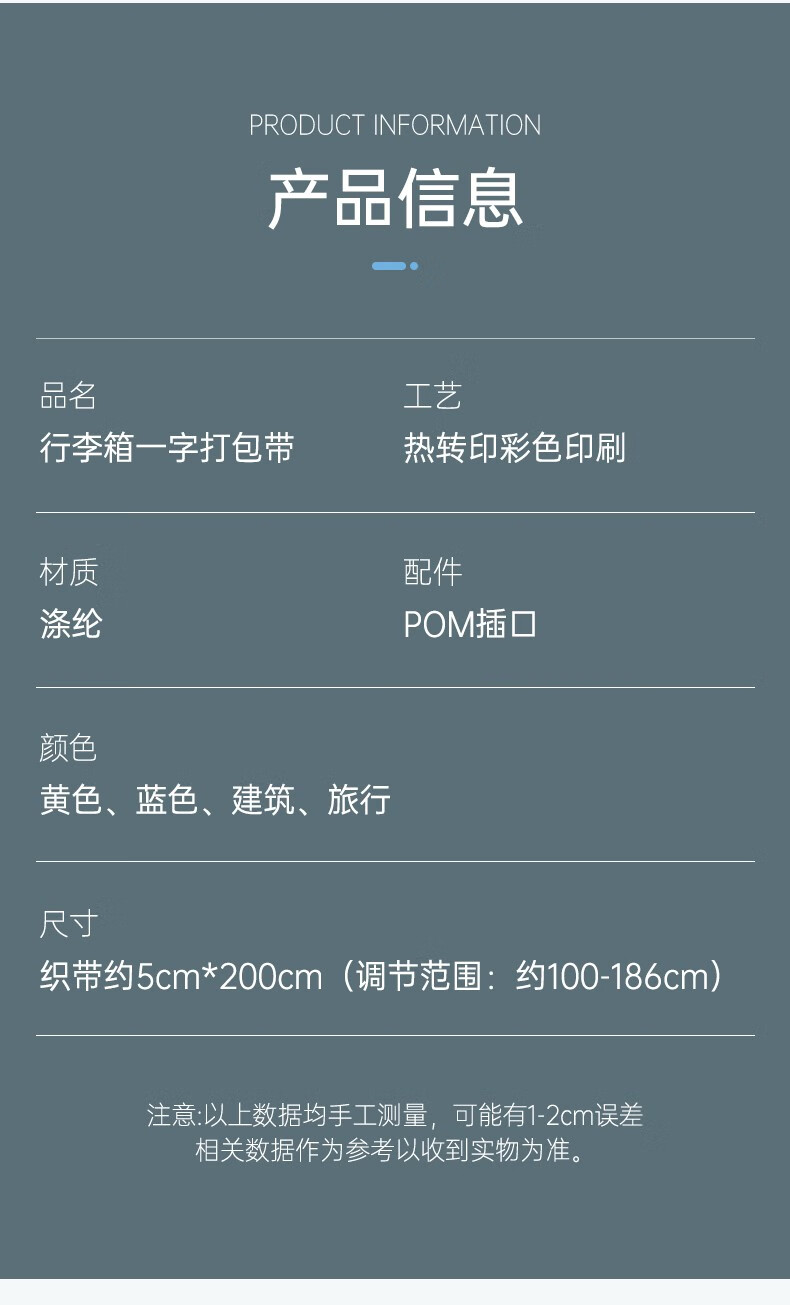 PRODUCT INFORMATION

产品信息

品名
行李箱一字打包带

工艺
热转印彩色印刷

材质
涤纶

配件
POM插口

颜色
黄色、蓝色、建筑、旅行

尺寸
织带约5cm*200cm（调节范围：约100-186cm）

注意:以上数据均手工测量，可能有1-2cm误差
相关数据作为参考以收到实物为准。