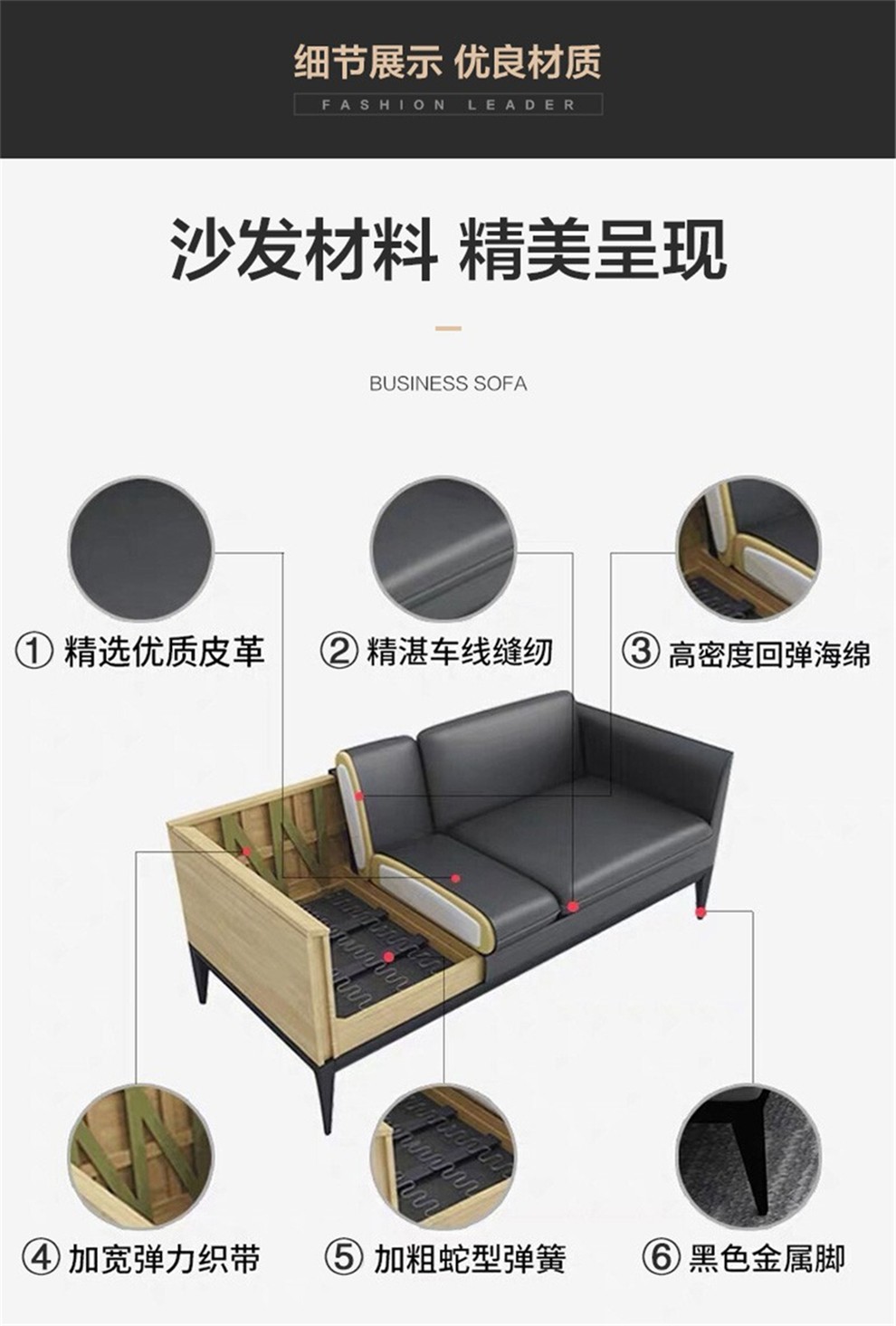 细节展示 优良材质

FASHION LEADER

沙发材料 精美呈现

BUSINESS SOFA

① 精选优质皮革

② 精湛车线缝纫

③ 高密度回弹海绵

④ 加宽弹力织带

⑤ 加粗蛇型弹簧

⑥ 黑色金属脚