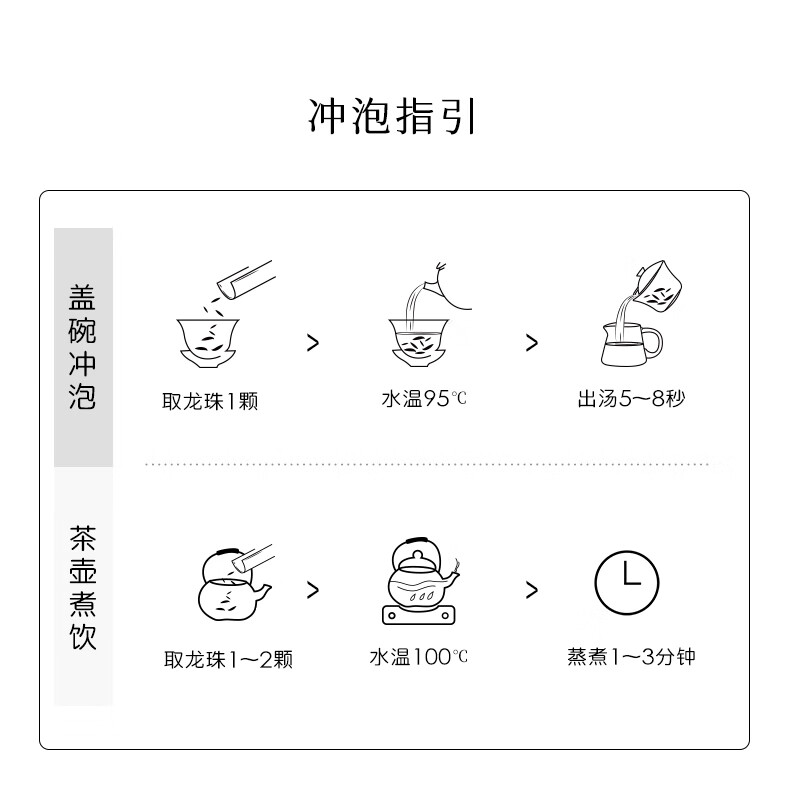 冲泡指引

盖碗冲泡

取龙珠1颗 > 水温95℃ > 出汤5～8秒

茶壶煮饮

取龙珠1～2颗 > 水温100℃ > 蒸煮1～3分钟