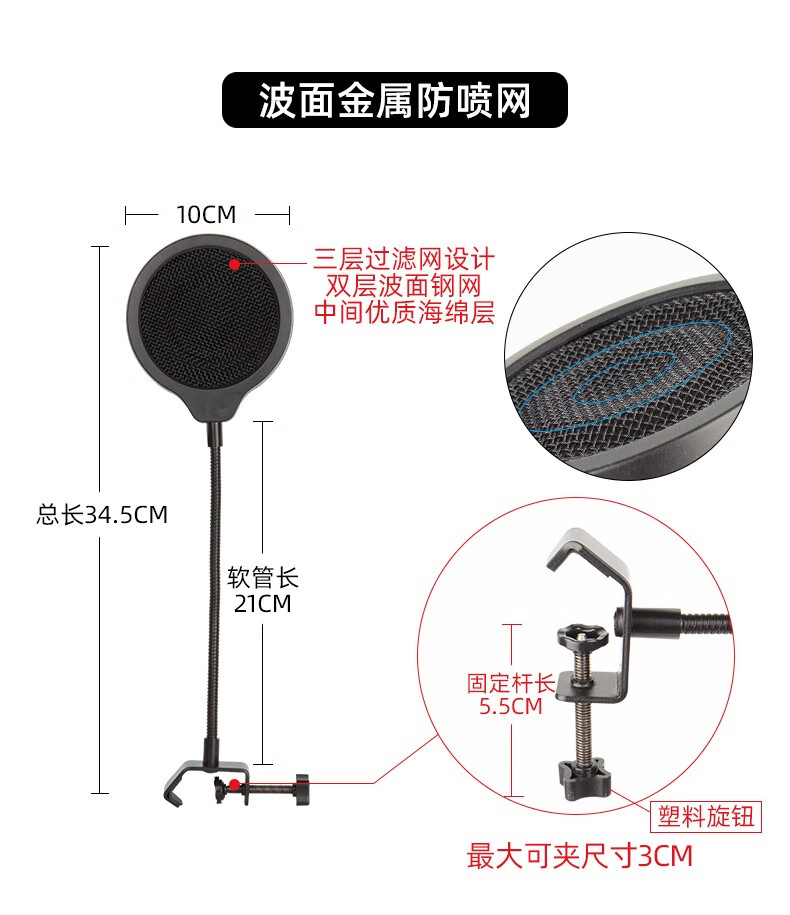 波面金属防喷网

10CM

三层过滤网设计
双层波面钢网
中间优质海绵层

总长34.5CM

软管长
21CM

固定杆长
5.5CM

塑料旋钮

最大可夹尺寸3CM