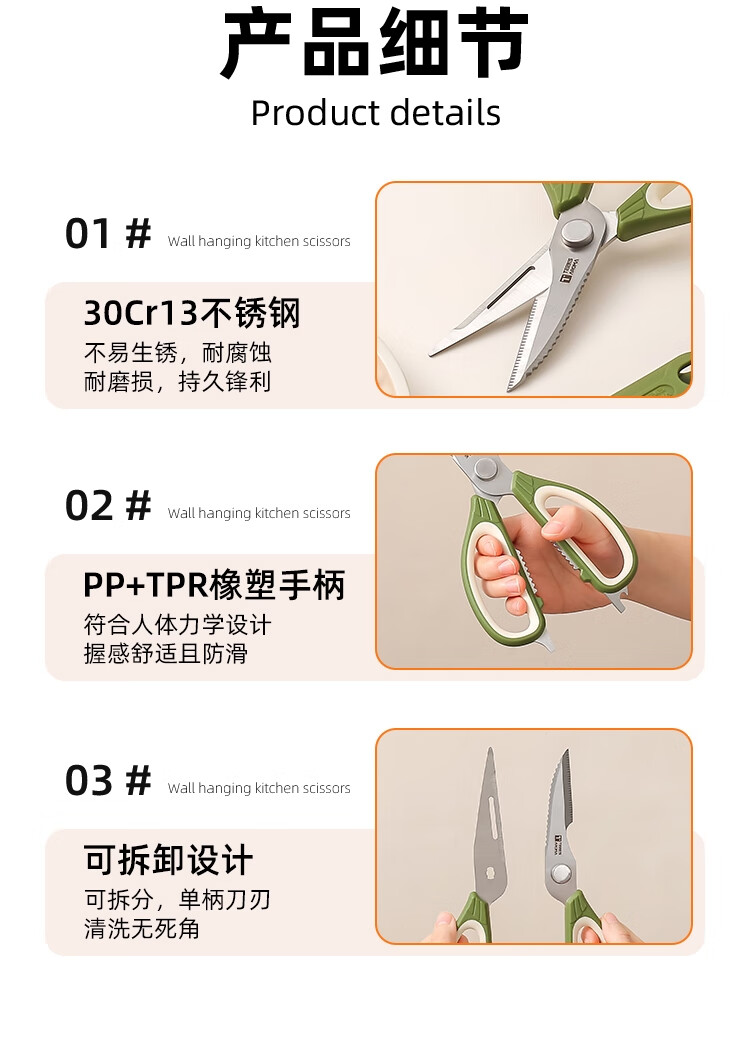 产品细节
Product details

01 # Wall hanging kitchen scissors

30Cr13不锈钢
不易生锈，耐腐蚀
耐磨损，持久锋利

02 # Wall hanging kitchen scissors

PP+TPR橡塑手柄
符合人体力学设计
握感舒适且防滑

03 # Wall hanging kitchen scissors

可拆卸设计
可拆分，单柄刀刃
清洗无死角