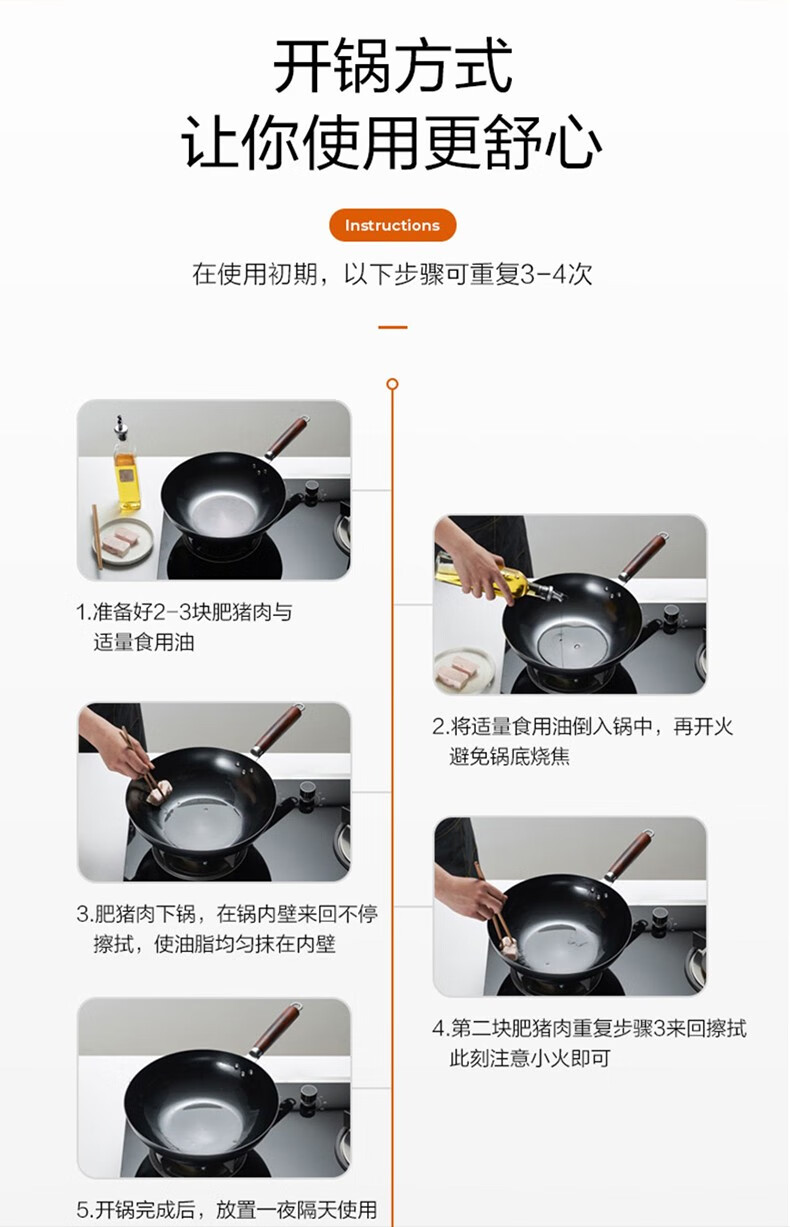 开锅方式
让你使用更舒心

Instructions

在使用初期，以下步骤可重复3-4次

1.准备好2-3块肥猪肉与适量食用油

2.将适量食用油倒入锅中，再开火避免锅底烧焦

3.肥猪肉下锅，在锅内壁来回不停擦拭，使油脂均匀抹在内壁

4.第二块肥猪肉重复步骤3来回擦拭此刻注意小火即可

5.开锅完成后，放置一夜隔天使用