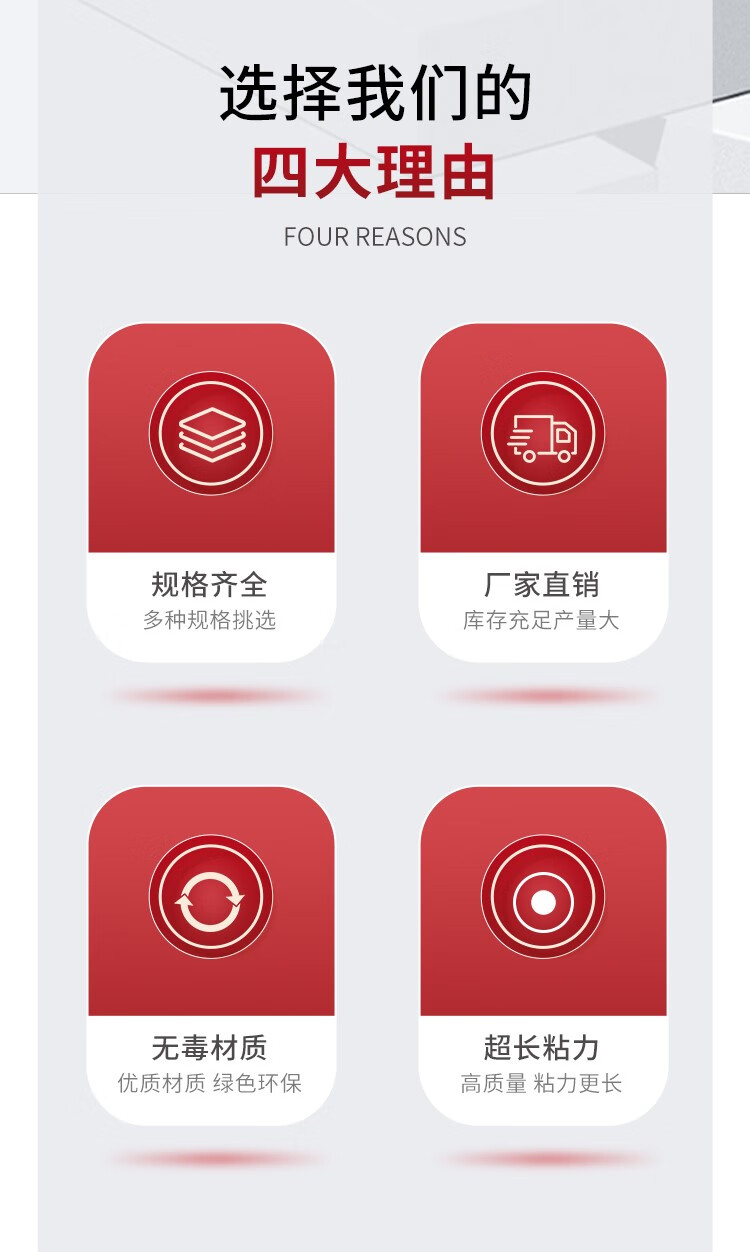 选择我们的
四大理由
FOUR REASONS

规格齐全
多种规格挑选

厂家直销
库存充足产量大

无毒材质
优质材质 绿色环保

超长粘力
高质量 粘力更长