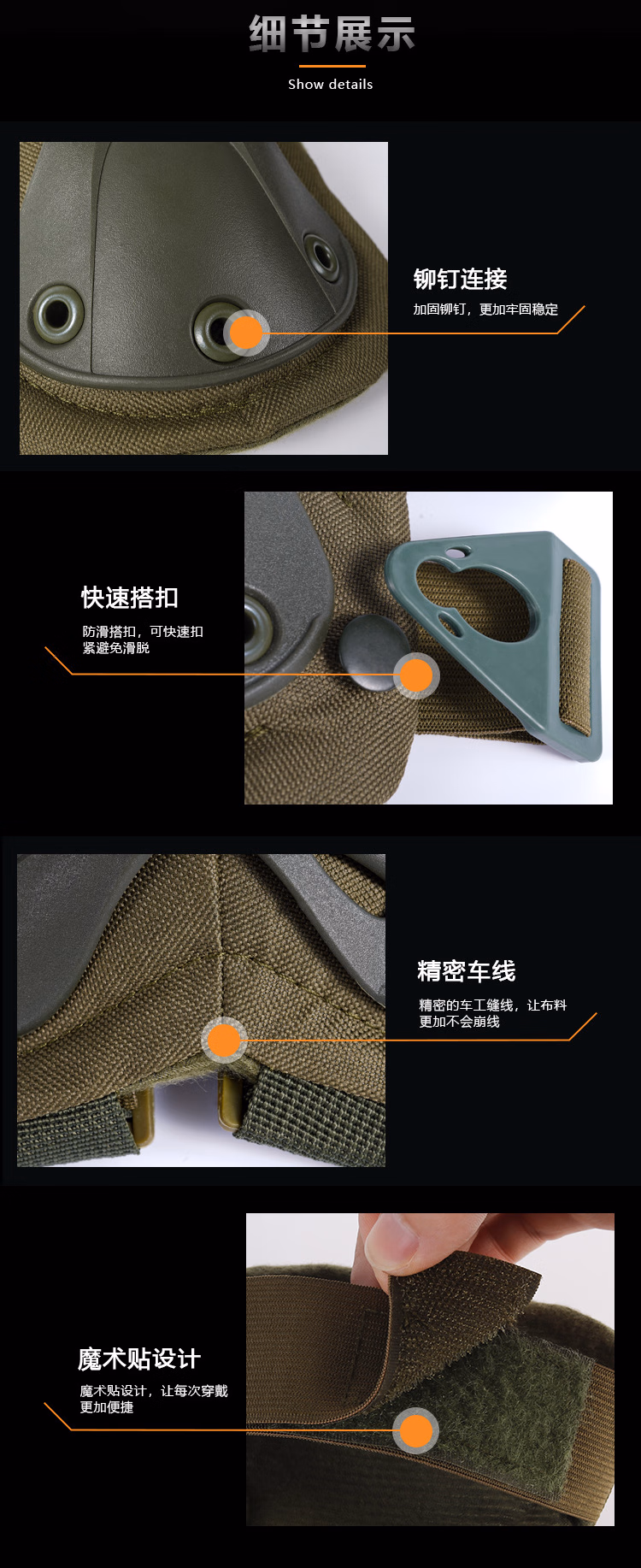 细节展示

Show details

铆钉连接

加固铆钉，更加牢固稳定

快速搭扣

防滑搭扣，可快速扣紧避免滑脱

精密车线

精密的车工缝线，让布料更加不会崩线

魔术贴设计

魔术贴设计，让每次穿戴更加便捷