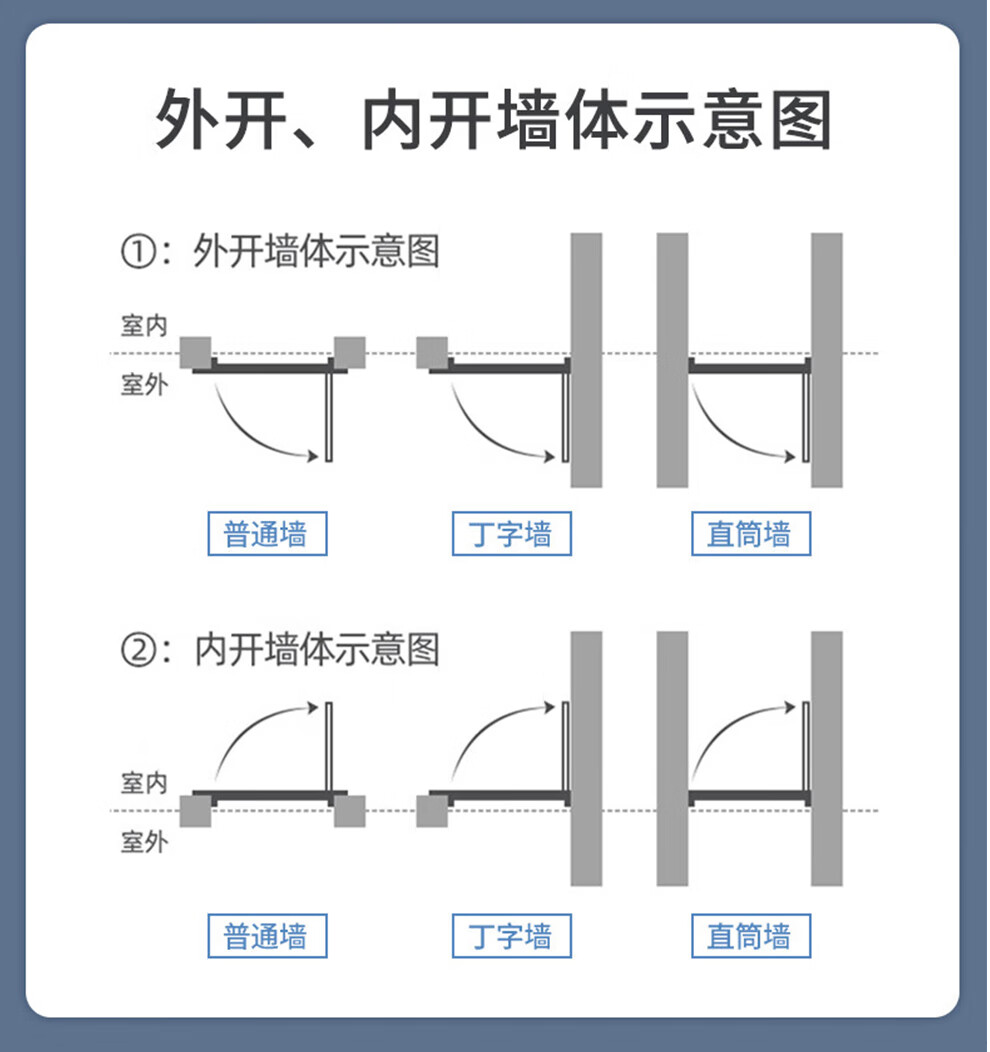 外开、内开墙体示意图

①：外开墙体示意图

室内

室外

普通墙

丁字墙

直筒墙

②：内开墙体示意图

室内

室外

普通墙

丁字墙

直筒墙