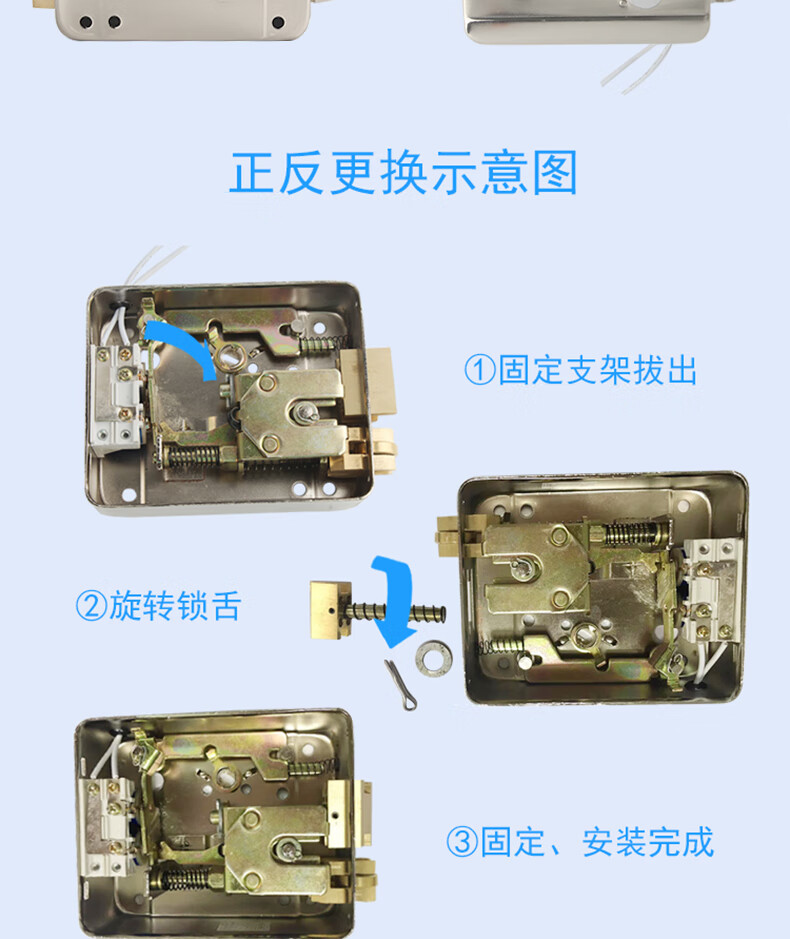 正反更换示意图

①固定支架拔出

②旋转锁舌

③固定、安装完成