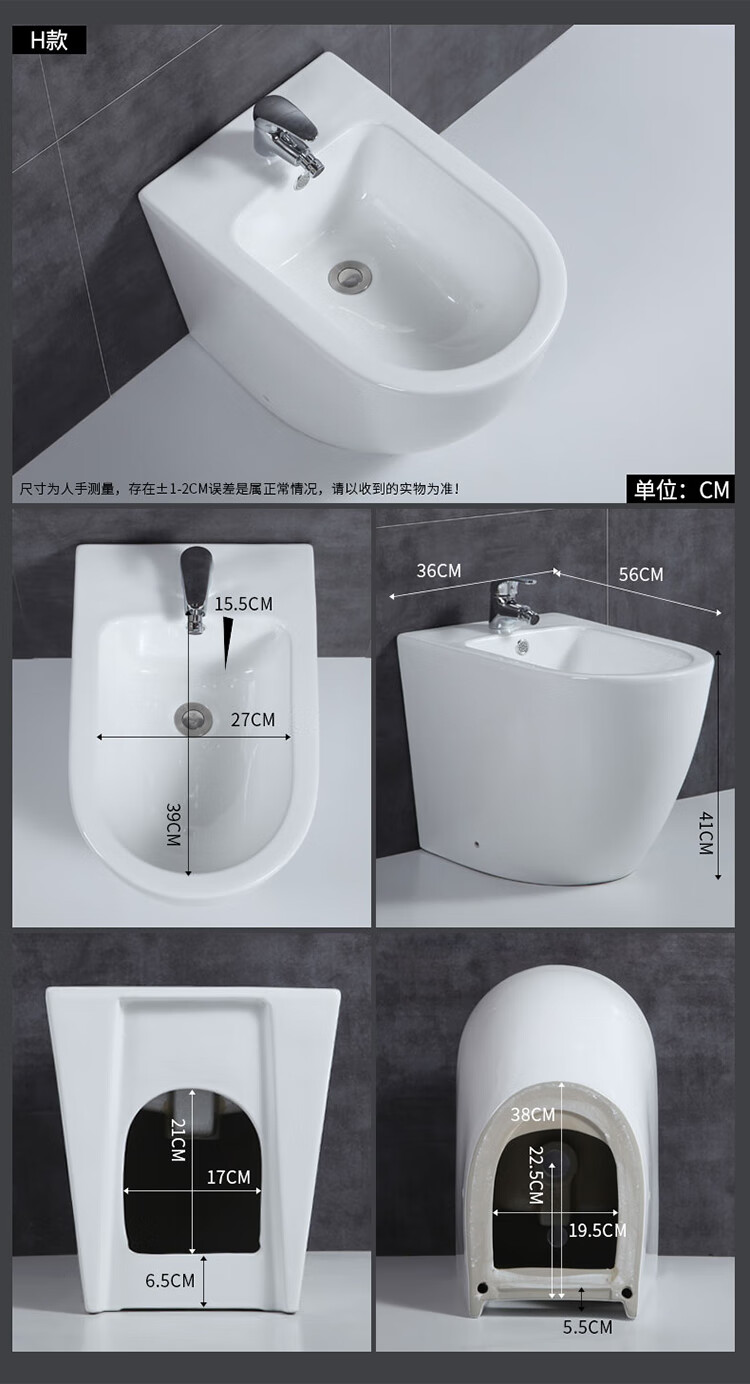 H款

尺寸为人手测量，存在±1-2CM误差是属正常情况，请以收到的实物为准！

单位：CM

15.5CM

27CM

39CM

36CM

56CM

41CM

21CM

17CM

6.5CM

38CM

22.5CM

19.5CM

5.5CM