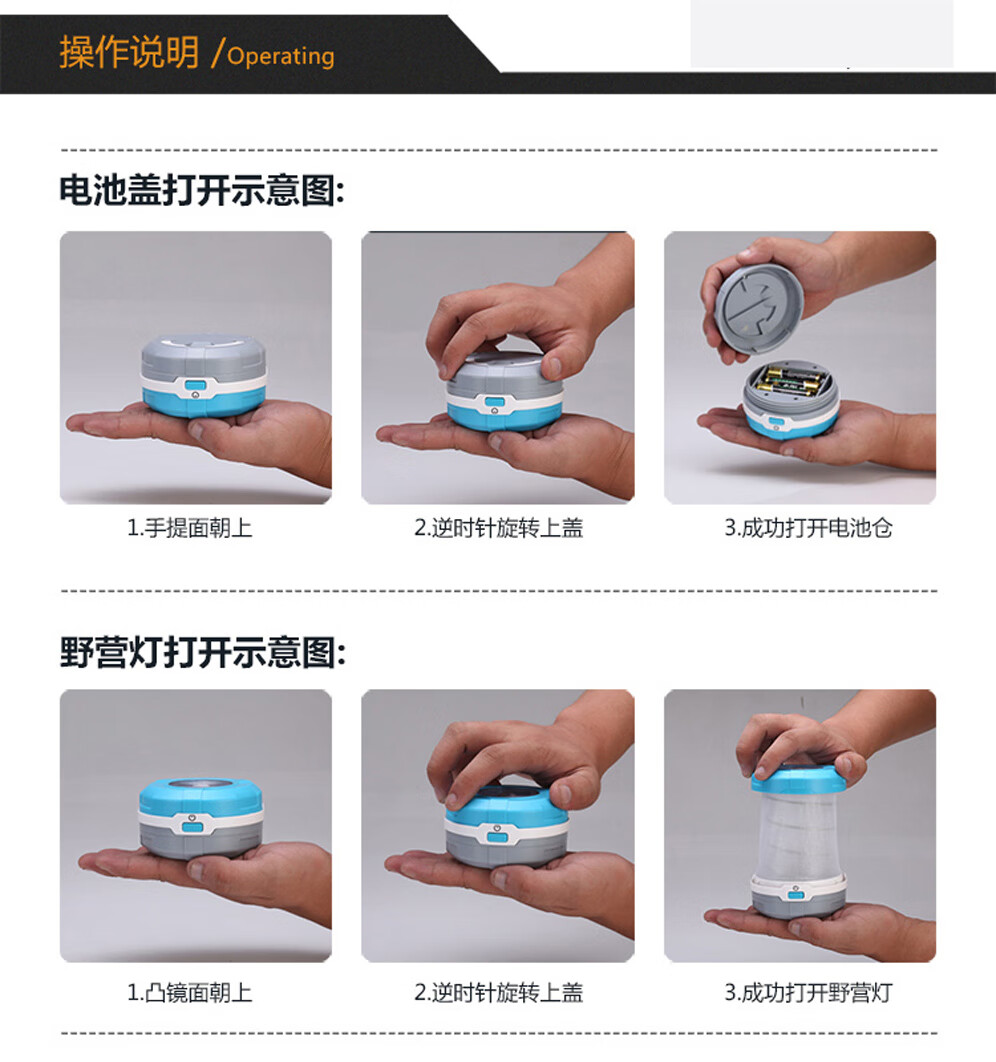 操作说明 /Operating

电池盖打开示意图:

1.手提面朝上

2.逆时针旋转上盖

3.成功打开电池仓

野营灯打开示意图:

1.凸镜面朝上

2.逆时针旋转上盖

3.成功打开野营灯