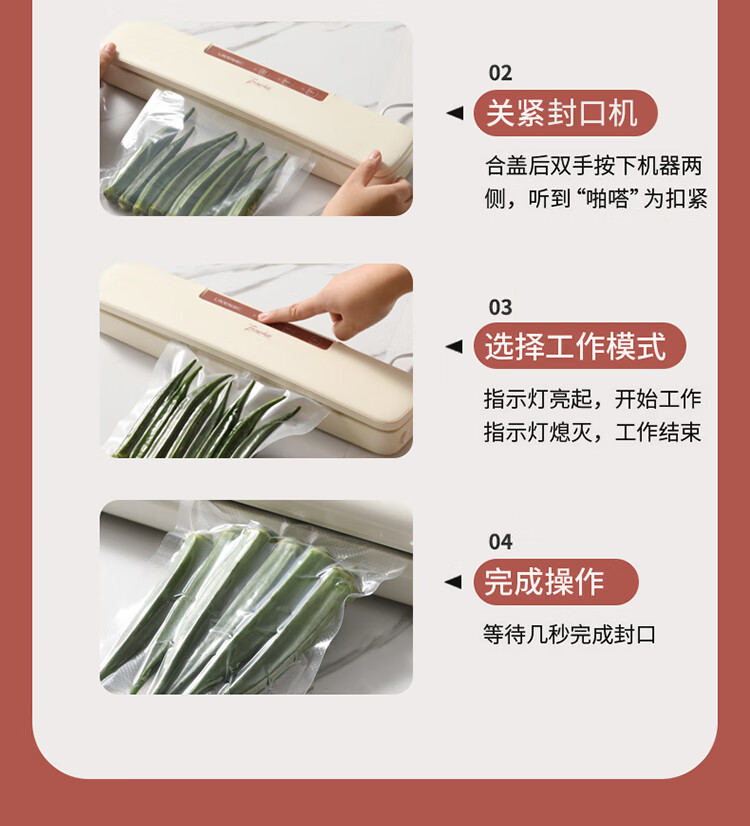 02
关紧封口机
合盖后双手按下机器两侧，听到“啪嗒”为扣紧

03
选择工作模式
指示灯亮起，开始工作
指示灯熄灭，工作结束

04
完成操作
等待几秒完成封口