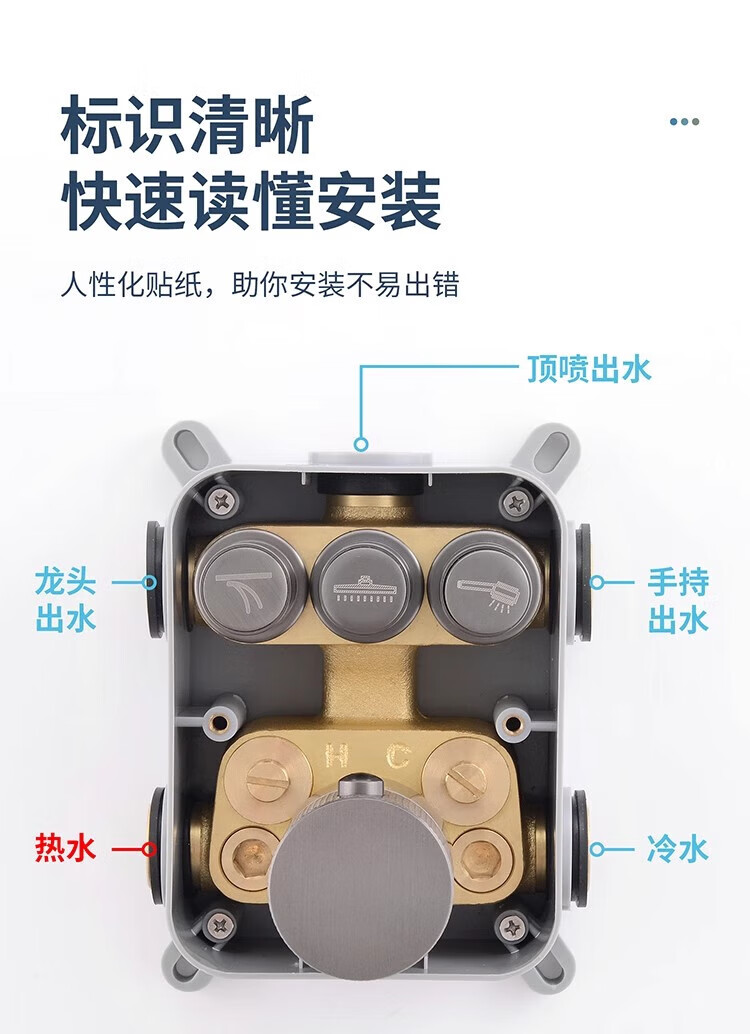 标识清晰
快速读懂安装

人性化贴纸，助你安装不易出错

顶喷出水

龙头出水

手持出水

H C

热水

冷水