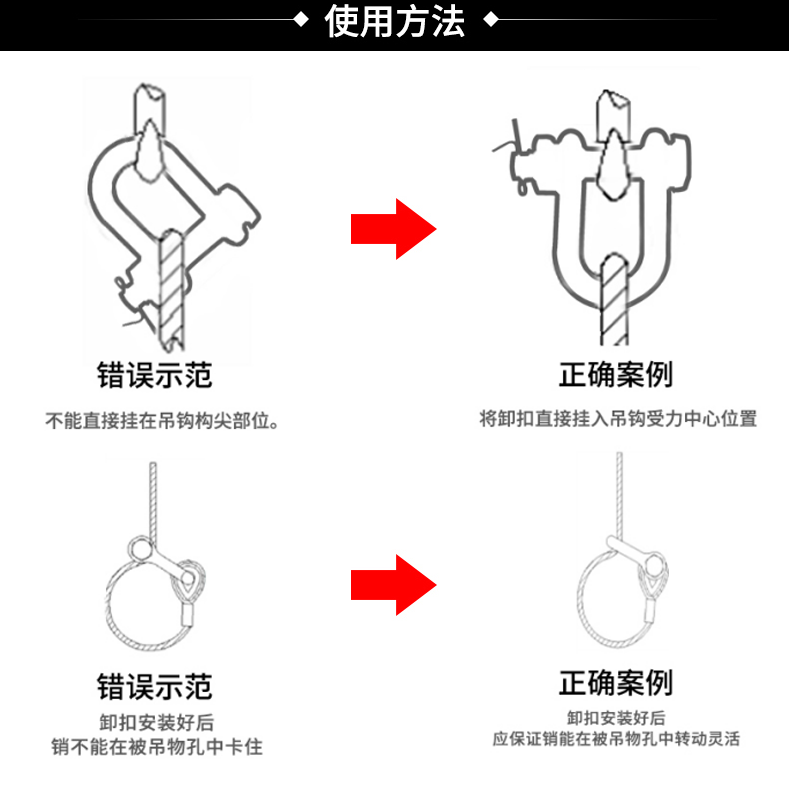 使用方法

错误示范

不能直接挂在吊钩构尖部位。

正确案例

将卸扣直接挂入吊钩受力中心位置

错误示范

卸扣安装好后
销不能在被吊物孔中卡住

正确案例

卸扣安装好后
应保证销能在被吊物孔中转动灵活