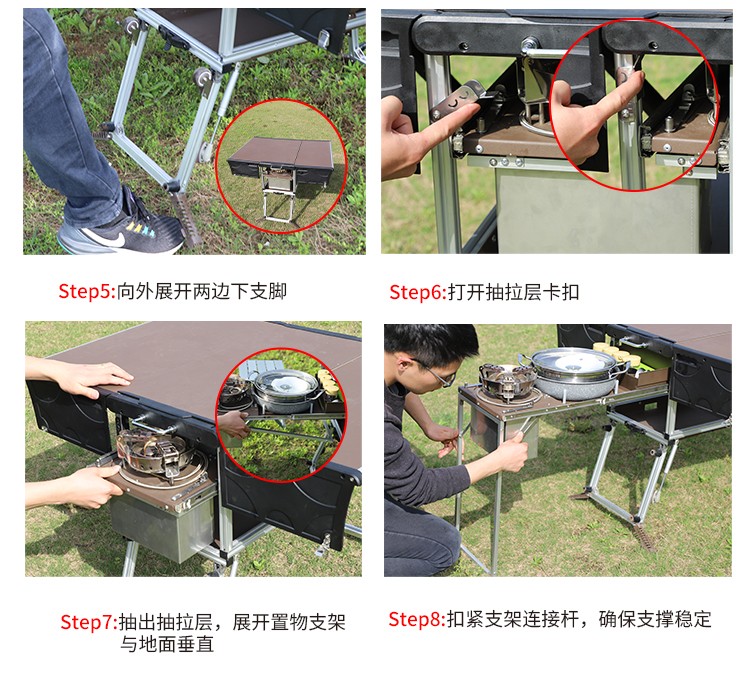 Step5:向外展开两边下支脚

Step6:打开抽拉层卡扣

Step7:抽出抽拉层，展开置物支架与地面垂直

Step8:扣紧支架连接杆，确保支撑稳定