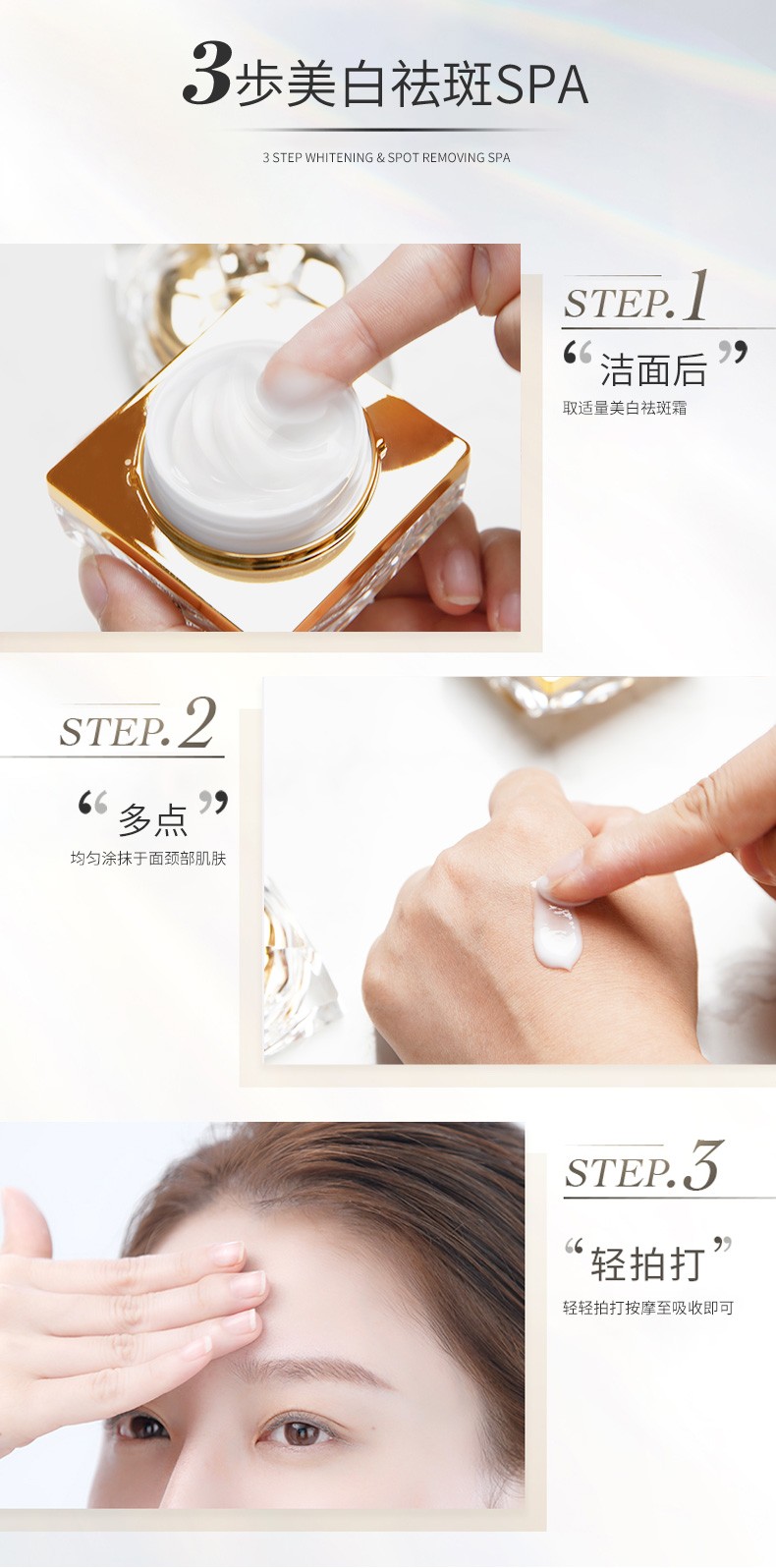 3步美白祛斑SPA

3 STEP WHITENING & SPOT REMOVING SPA

STEP.1

“洁面后”

取适量美白祛斑霜

STEP.2

“多点”

均匀涂抹于面颈部肌肤

STEP.3

“轻拍打”

轻轻拍打按摩至吸收即可