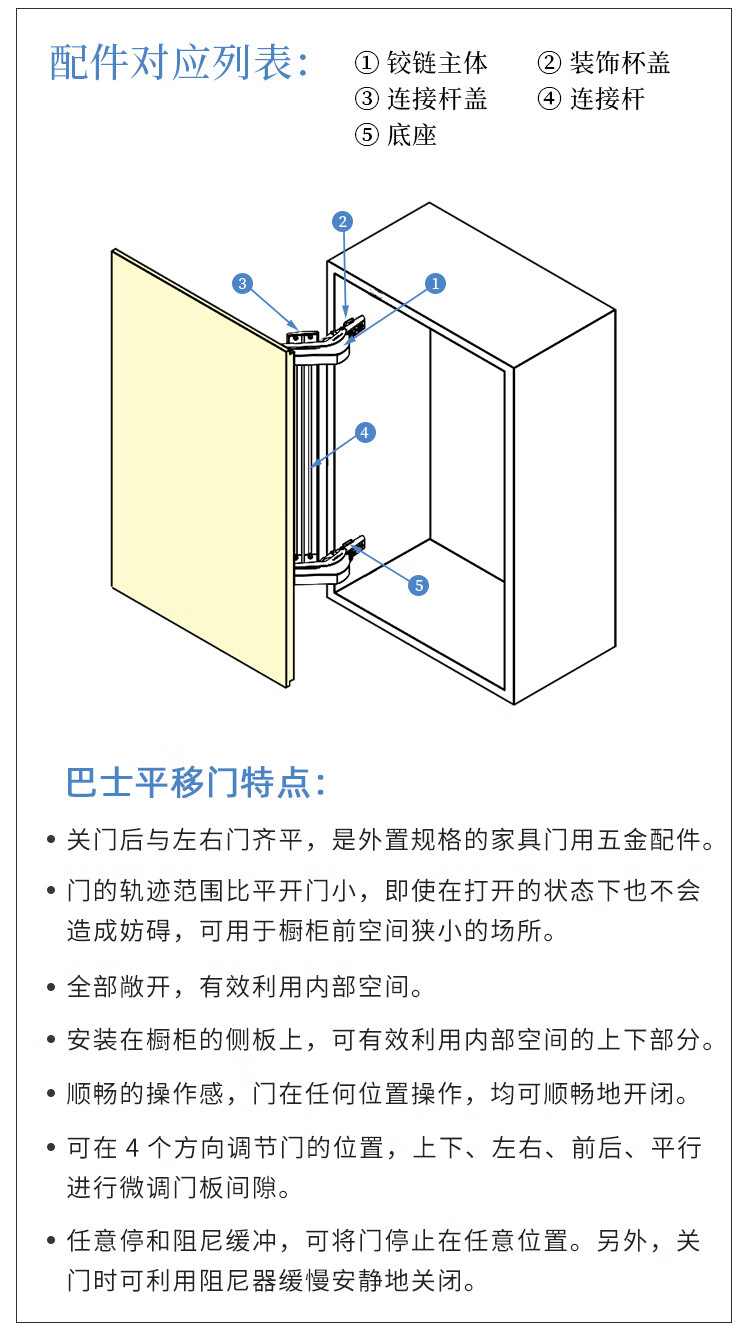 配件对应列表：
① 铰链主体 ② 装饰杯盖
③ 连接杆盖 ④ 连接杆
⑤ 底座

2
3
1
4
5

巴士平移门特点：

• 关门后与左右门齐平，是外置规格的家具门用五金配件。

• 门的轨迹范围比平开门小，即使在打开的状态下也不会造成妨碍，可用于橱柜前空间狭小的场所。

• 全部敞开，有效利用内部空间。

• 安装在橱柜的侧板上，可有效利用内部空间的上下部分。

• 顺畅的操作感，门在任何位置操作，均可顺畅地开闭。

• 可在 4 个方向调节门的位置，上下、左右、前后、平行进行微调门板间隙。

• 任意停和阻尼缓冲，可将门停止在任意位置。另外，关门时可利用阻尼器缓慢安静地关闭。