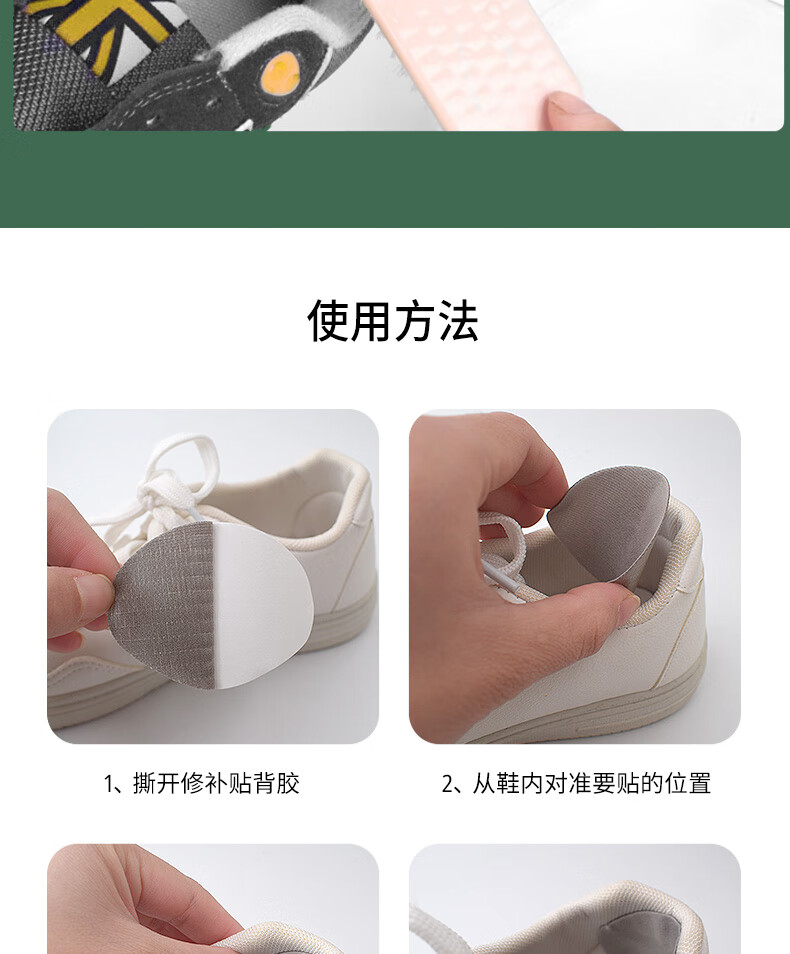 使用方法

1、撕开修补贴背胶

2、从鞋内对准要贴的位置