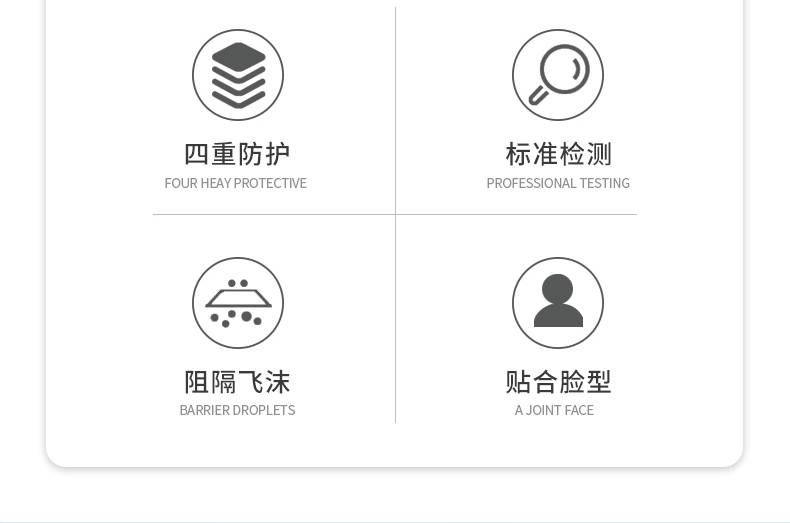 四重防护
FOUR HEAY PROTECTIVE

标准检测
PROFESSIONAL TESTING

阻隔飞沫
BARRIER DROPLETS

贴合脸型
A JOINT FACE