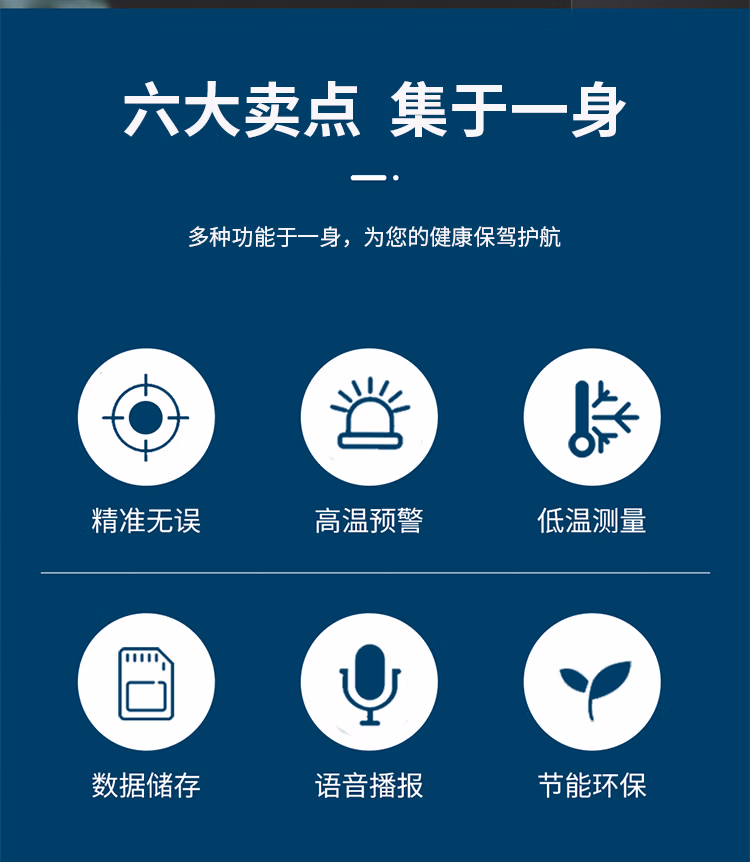 六大卖点 集于一身

多种功能于一身，为您的健康保驾护航

精准无误

高温预警

低温测量

数据储存

语音播报

节能环保