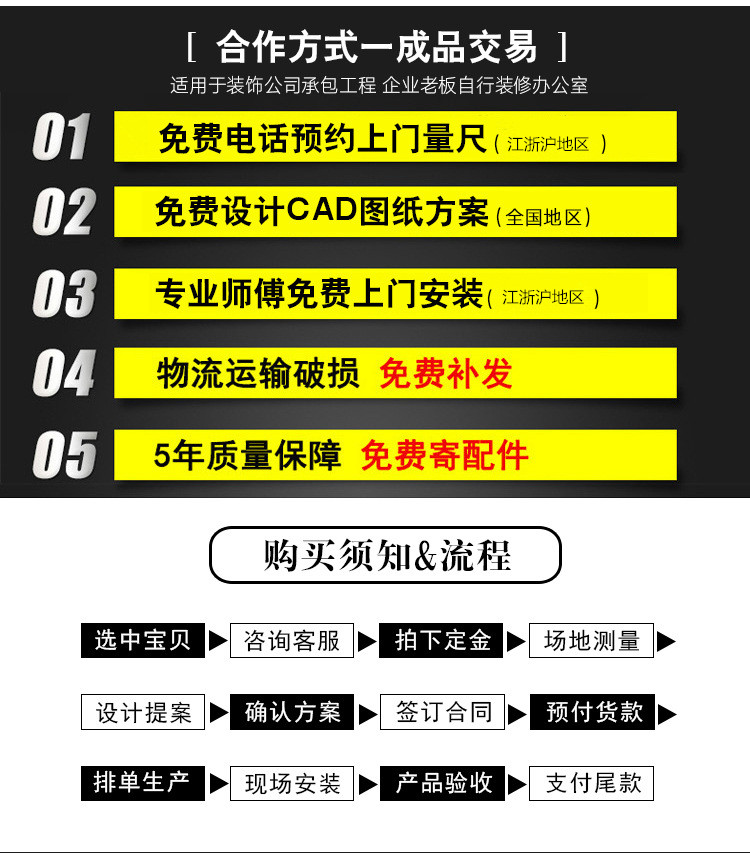 [ 合作方式一成品交易 ]

适用于装饰公司承包工程 企业老板自行装修办公室

01 免费电话预约上门量尺（江浙沪地区）

02 免费设计CAD图纸方案（全国地区）

03 专业师傅免费上门安装（江浙沪地区）

04 物流运输破损 免费补发

05 5年质量保障 免费寄配件

购买须知&流程

选中宝贝 ▶ 咨询客服 ▶ 拍下定金 ▶ 场地测量 ▶

设计提案 ▶ 确认方案 ▶ 签订合同 ▶ 预付货款 ▶

排单生产 ▶ 现场安装 ▶ 产品验收 ▶ 支付尾款