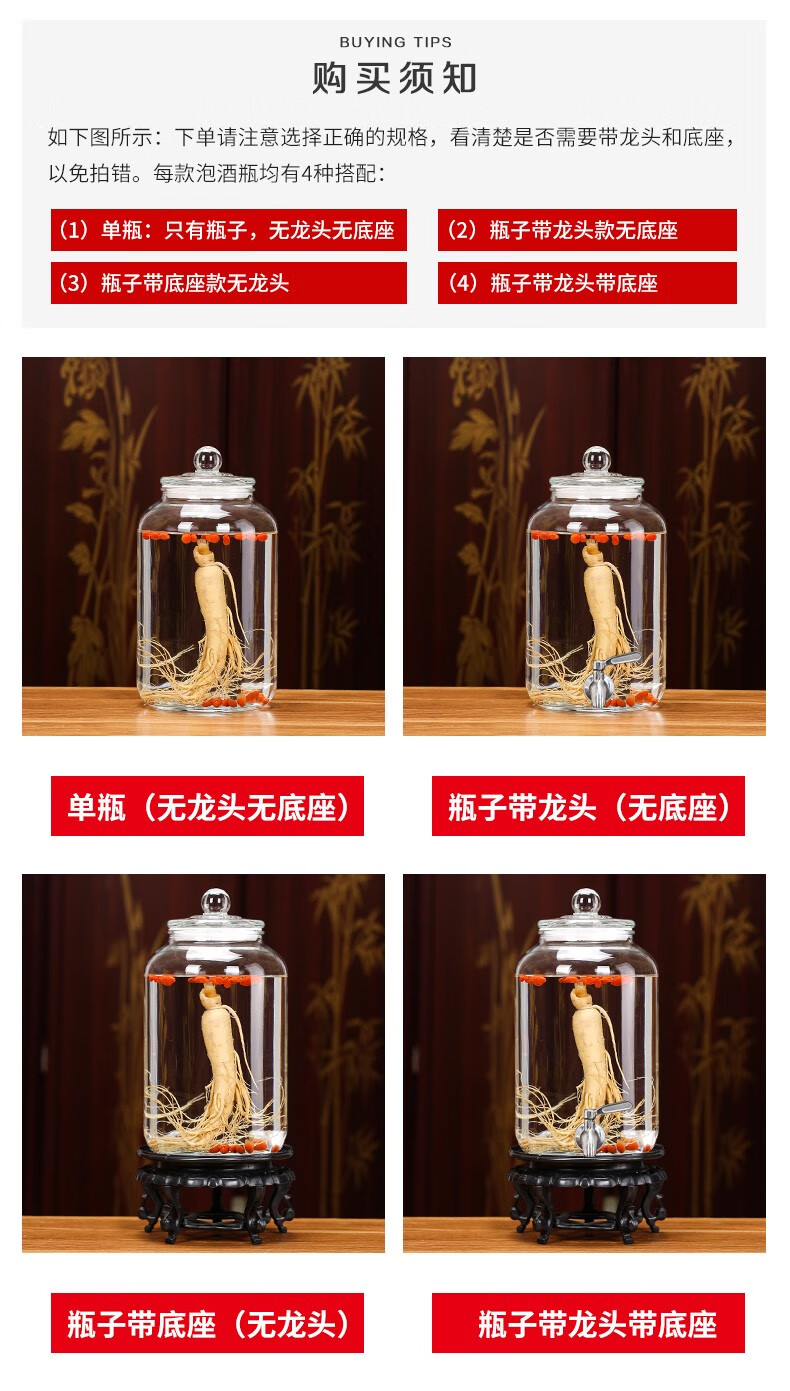 BUYING TIPS

购买须知

如下图所示：下单请注意选择正确的规格，看清楚是否需要带龙头和底座，以免拍错。每款泡酒瓶均有4种搭配：

（1）单瓶：只有瓶子，无龙头无底座

（2）瓶子带龙头款无底座

（3）瓶子带底座款无龙头

（4）瓶子带龙头带底座

单瓶（无龙头无底座）

瓶子带龙头（无底座）

瓶子带底座（无龙头）

瓶子带龙头带底座